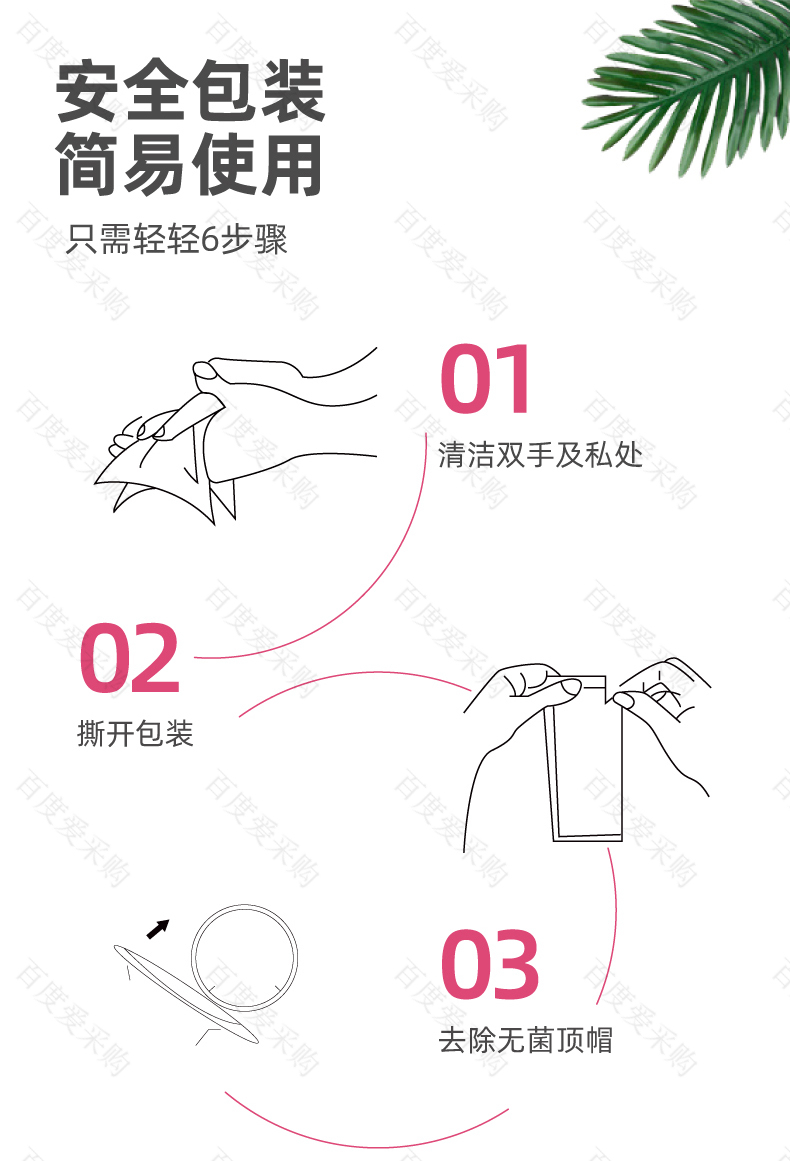 安全包装
简易使用

只需轻轻6步骤

01
清洁双手及私处

02
撕开包装

03
去除无菌顶帽

百度爱采购