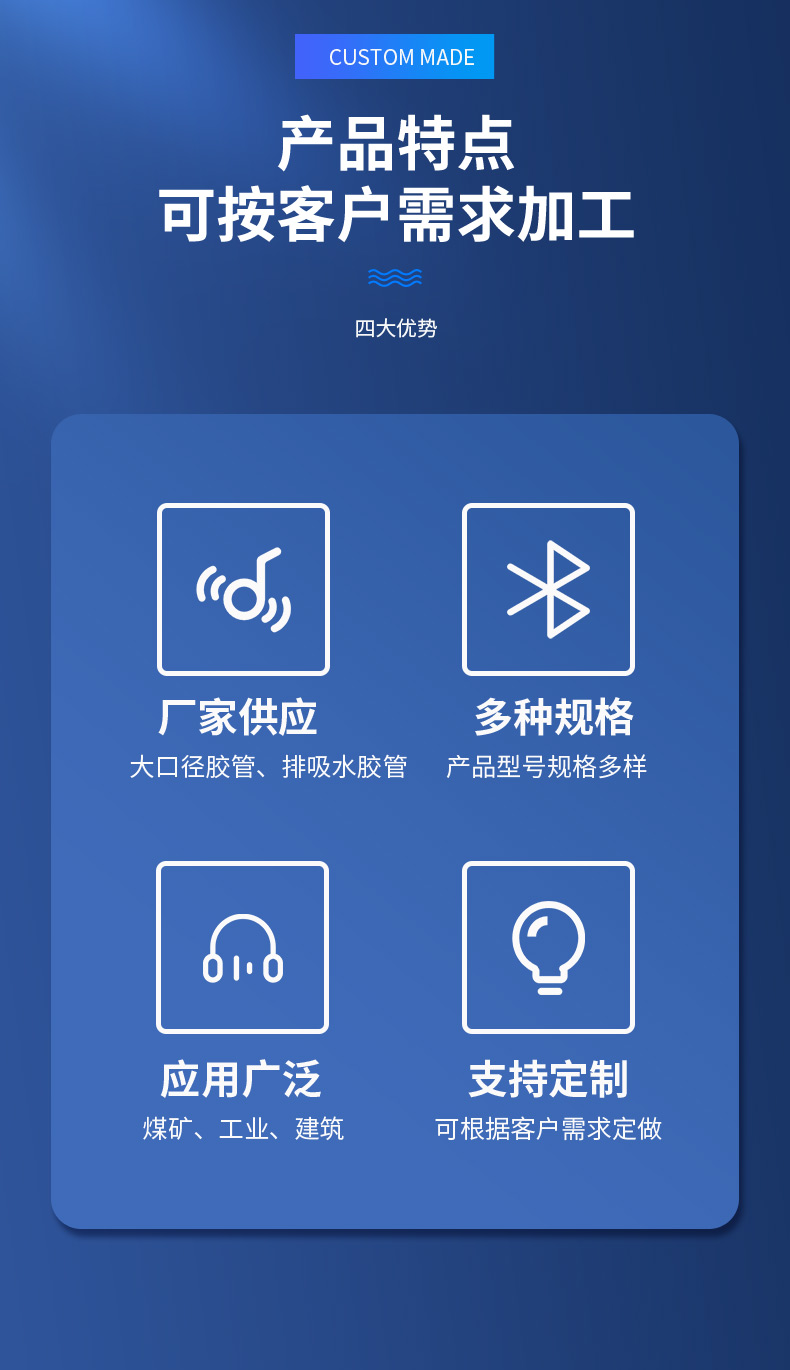 CUSTOM MADE

产品特点
可按客户需求加工

四大优势

厂家供应
大口径胶管、排吸水胶管

多种规格
产品型号规格多样

应用广泛
煤矿、工业、建筑

支持定制
可根据客户需求定做