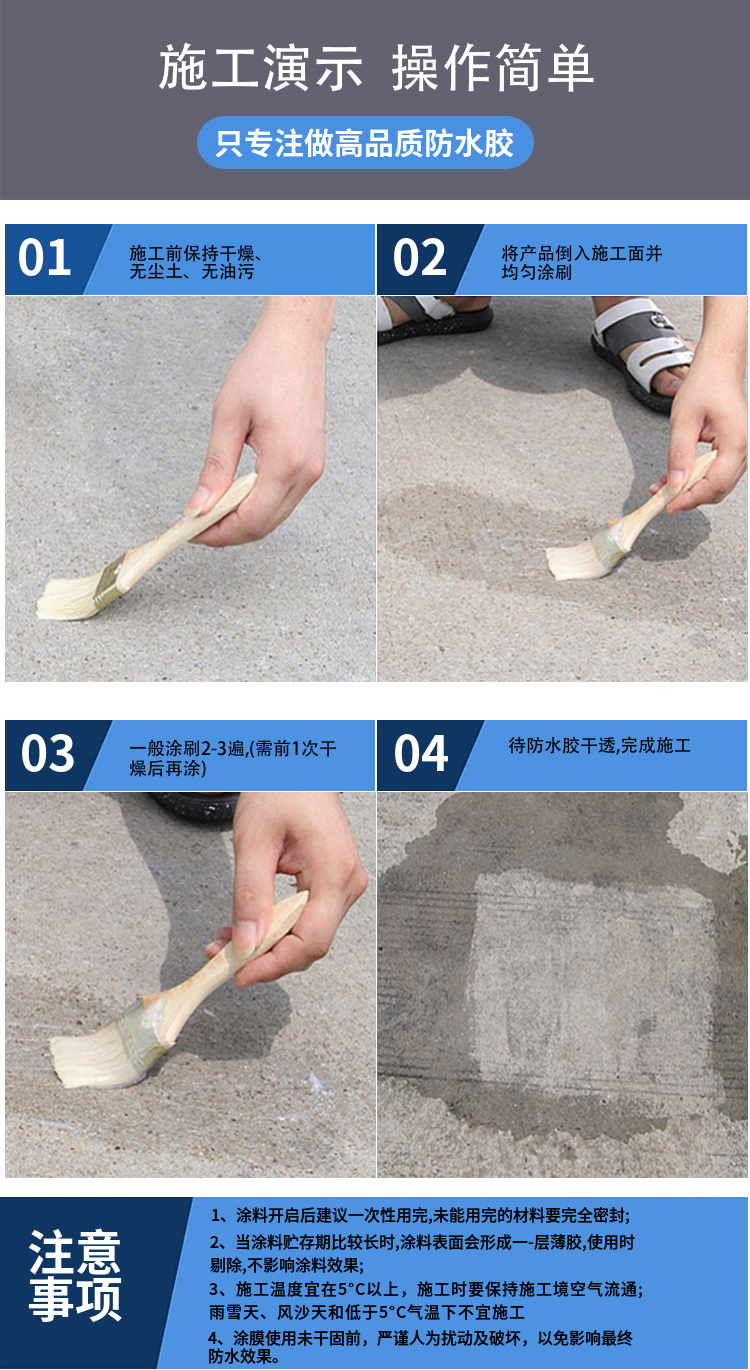 施工演示 操作简单

只专注做高品质防水胶

01 施工前保持干燥、无尘土、无油污

02 将产品倒入施工面并均匀涂刷

03 一般涂刷2-3遍,(需前1次干燥后再涂)

04 待防水胶干透,完成施工

注意事项

1、涂料开启后建议一次性用完,未能用完的材料要完全密封;

2、当涂料贮存期比较长时,涂料表面会形成一-层薄胶,使用时剔除,不影响涂料效果;

3、施工温度宜在5°C以上，施工时要保持施工境空气流通;雨雪天、风沙天和低于5°C气温下不宜施工

4、涂膜使用未干固前，严谨人为扰动及破坏，以免影响最终防水效果。