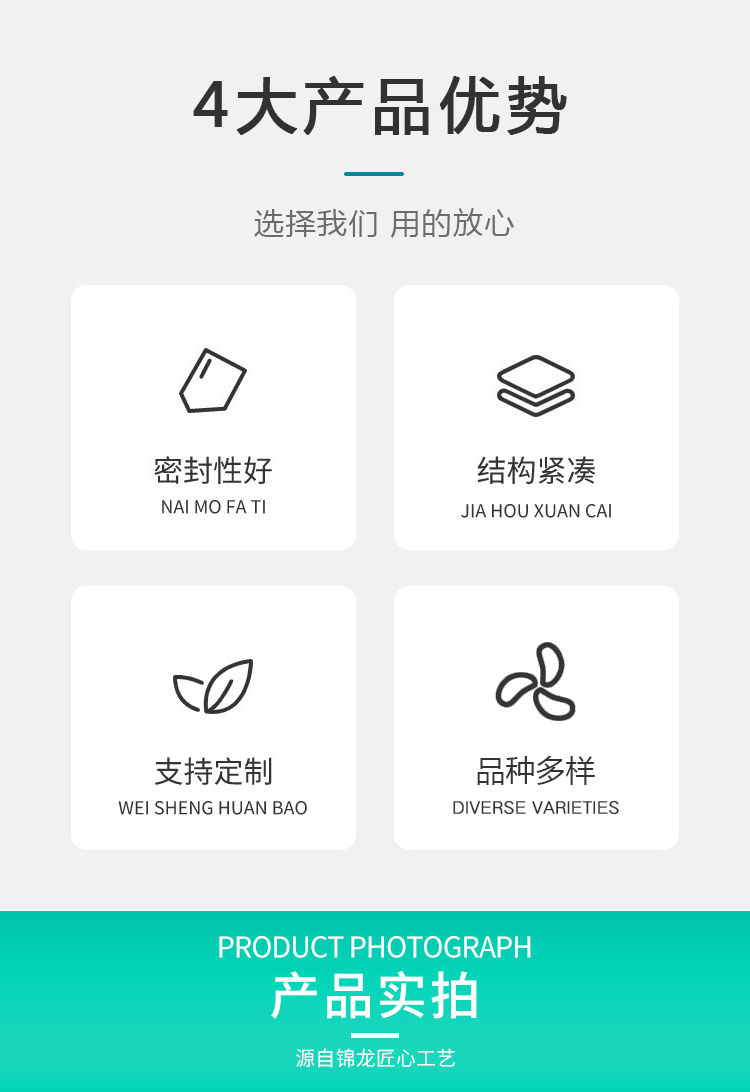 4大产品优势

选择我们 用的放心

密封性好
NAI MO FA TI

结构紧凑
JIA HOU XUAN CAI

支持定制
WEI SHENG HUAN BAO

品种多样
DIVERSE VARIETIES

PRODUCT PHOTOGRAPH
产品实拍

源自锦龙匠心工艺