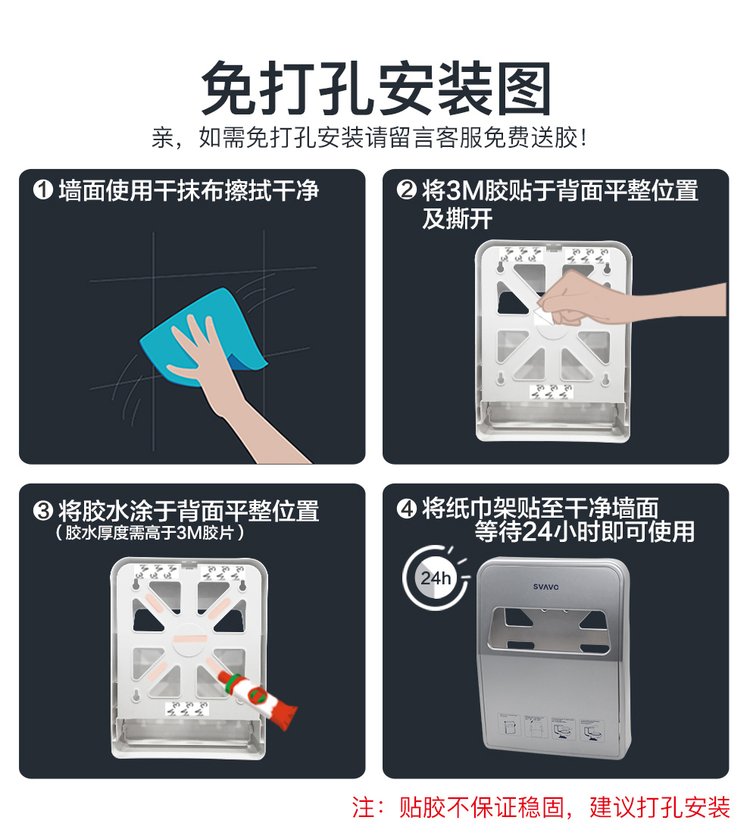 免打孔安装图

亲，如需免打孔安装请留言客服免费送胶！

❶ 墙面使用干抹布擦拭干净

❷ 将3M胶贴于背面平整位置及撕开

❸ 将胶水涂于背面平整位置
（胶水厚度需高于3M胶片）

❹ 将纸巾架贴至干净墙面 等待24小时即可使用

24h

SVAVO

注：贴胶不保证稳固，建议打孔安装