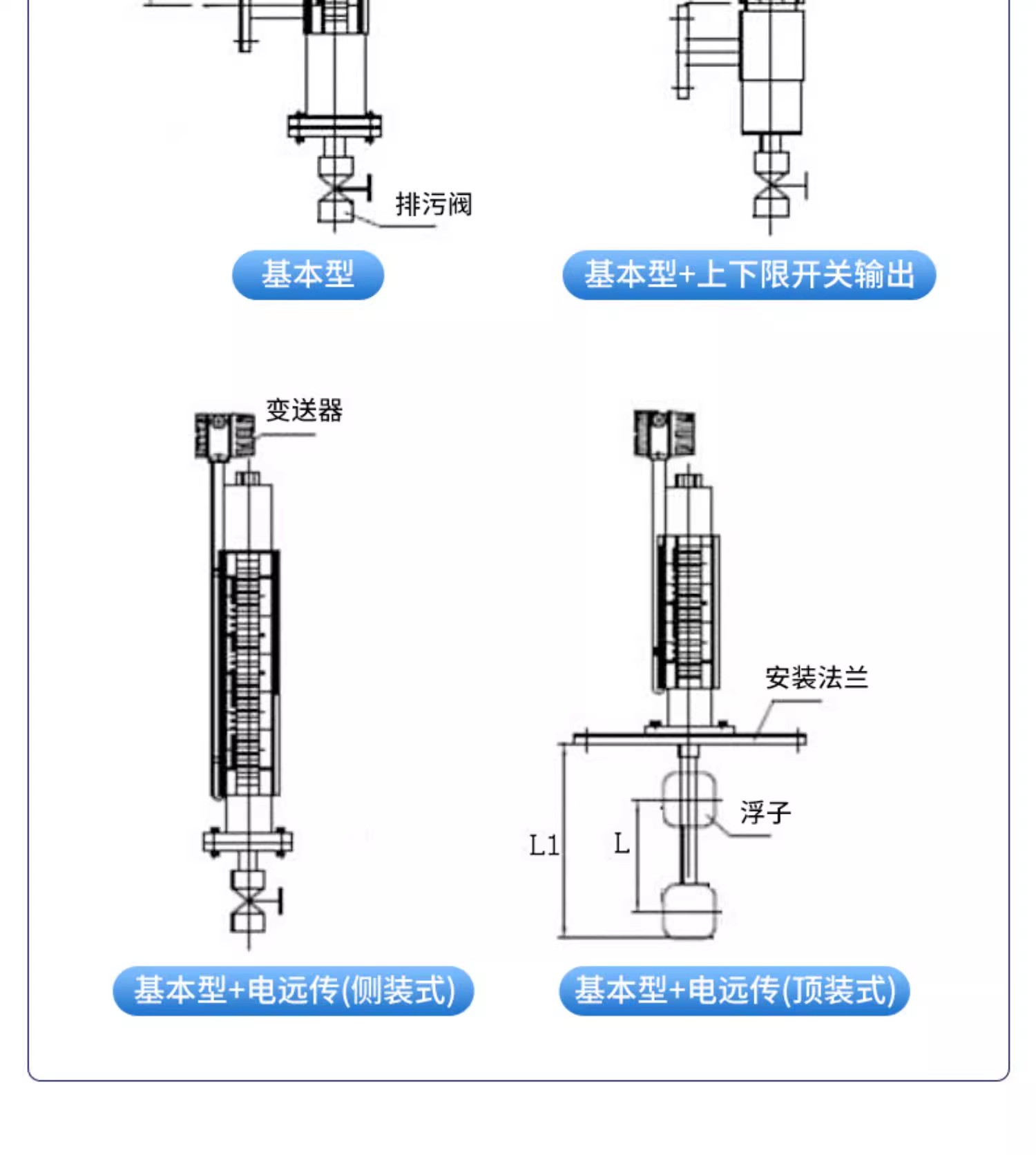 排污阀

基本型

基本型+上下限开关输出

变送器

安装法兰

浮子

L1

L

基本型+电远传(侧装式)

基本型+电远传(顶装式)