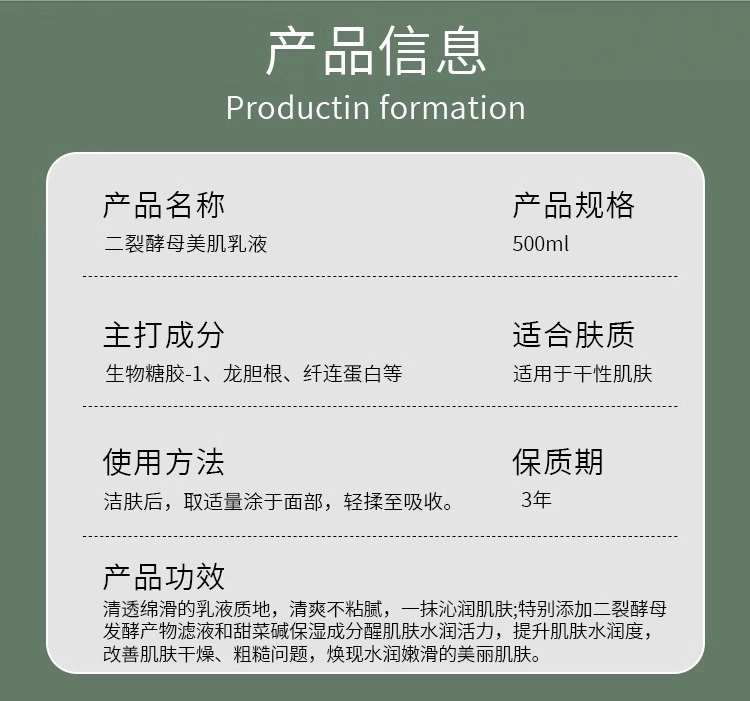 产品信息
Productin formation

产品名称
二裂酵母美肌乳液

产品规格
500ml

主打成分
生物糖胶-1、龙胆根、纤连蛋白等

适合肤质
适用于干性肌肤

使用方法
洁肤后，取适量涂于面部，轻揉至吸收。

保质期
3年

产品功效
清透绵滑的乳液质地，清爽不粘腻，一抹沁润肌肤;特别添加二裂酵母发酵产物滤液和甜菜碱保湿成分醒肌肤水润活力，提升肌肤水润度，改善肌肤干燥、粗糙问题，焕现水润嫩滑的美丽肌肤。