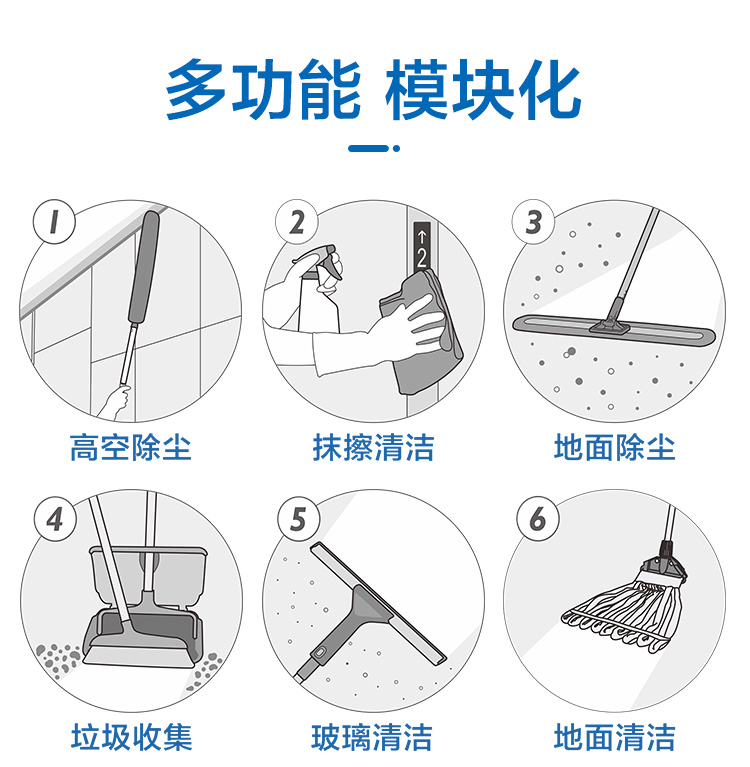 多功能 模块化

1
高空除尘

2
↑
2
抹擦清洁

3
地面除尘

4
垃圾收集

5
玻璃清洁

6
地面清洁