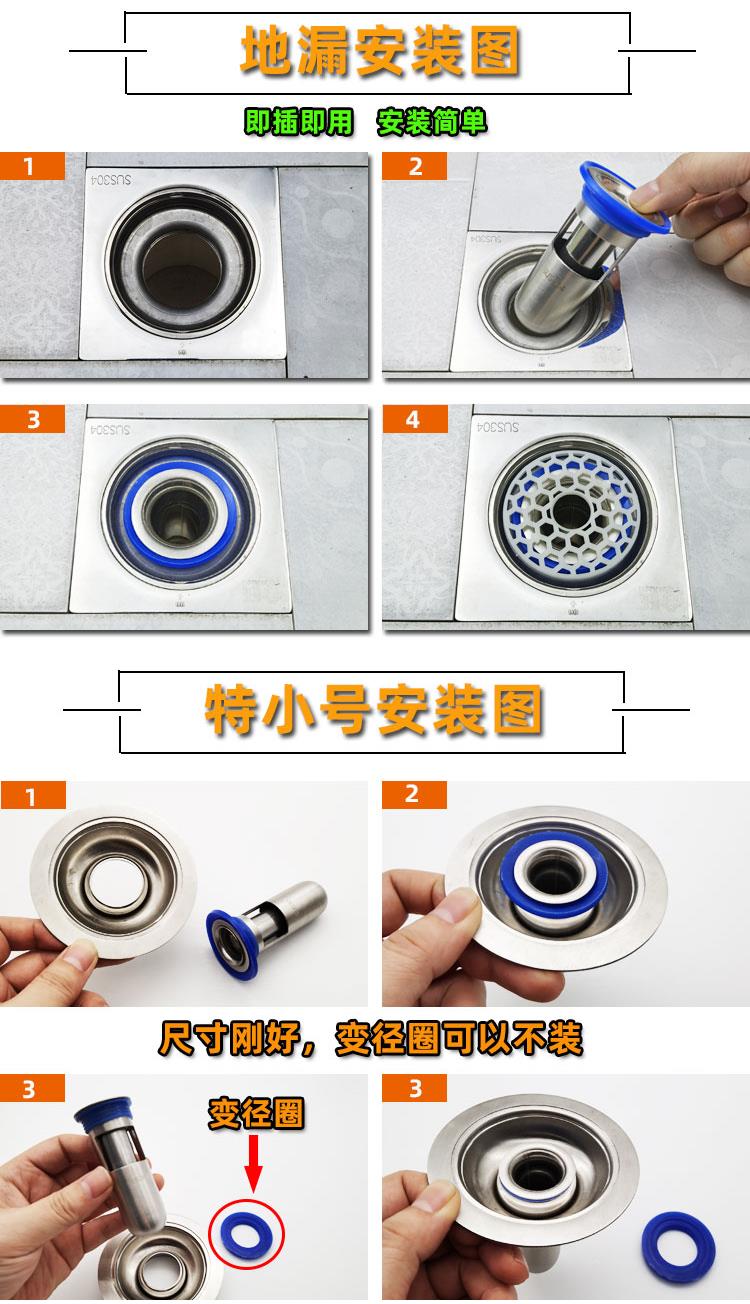 地漏安装图

即插即用 安装简单

1

SUS304

2

SUS304

3

SUS304

4

SUS304

特小号安装图

1

2

尺寸刚好，变径圈可以不装

3

变径圈

3