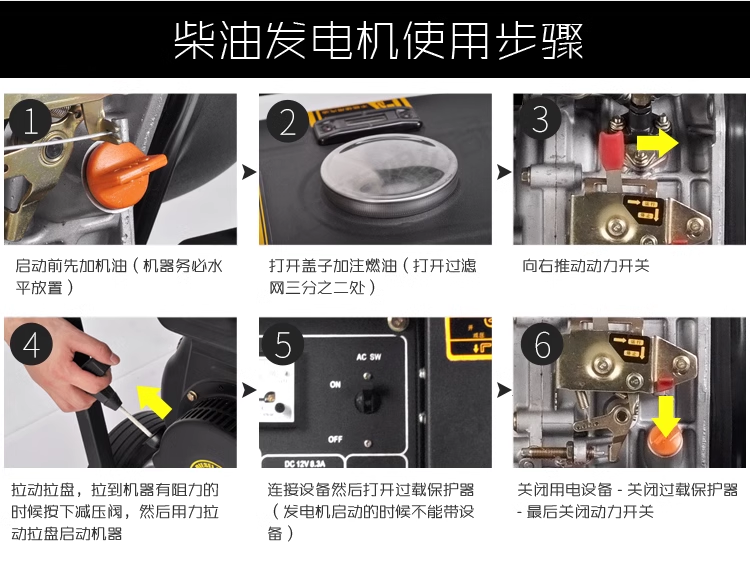 柴油发电机使用步骤

1

启动前先加机油（机器务必水平放置）

2

打开盖子加注燃油（打开过滤网三分之二处）

3

向右推动动力开关

4

拉动拉盘，拉到机器有阻力的时候按下减压阀，然后用力拉动拉盘启动机器

5

AC SW

ON

OFF

DC 12V 8.3A

连接设备然后打开过载保护器（发电机启动的时候不能带设备）

6

关闭用电设备 - 关闭过载保护器 - 最后关闭动力开关