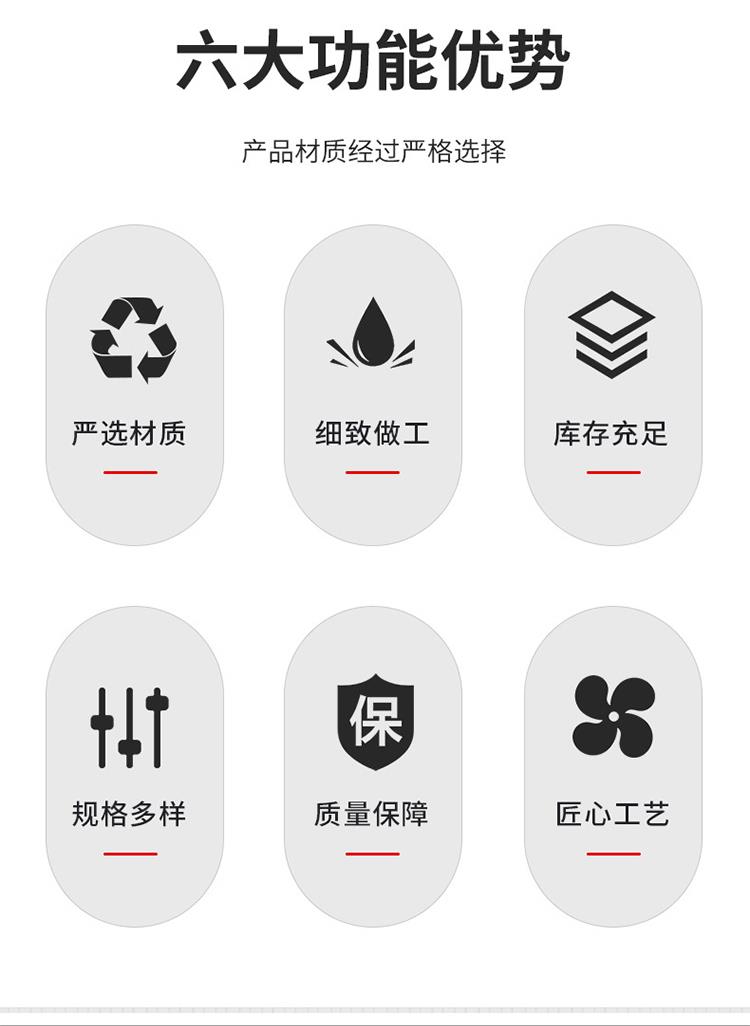 六大功能优势

产品材质经过严格选择

严选材质

细致做工

库存充足

规格多样

保

质量保障

匠心工艺