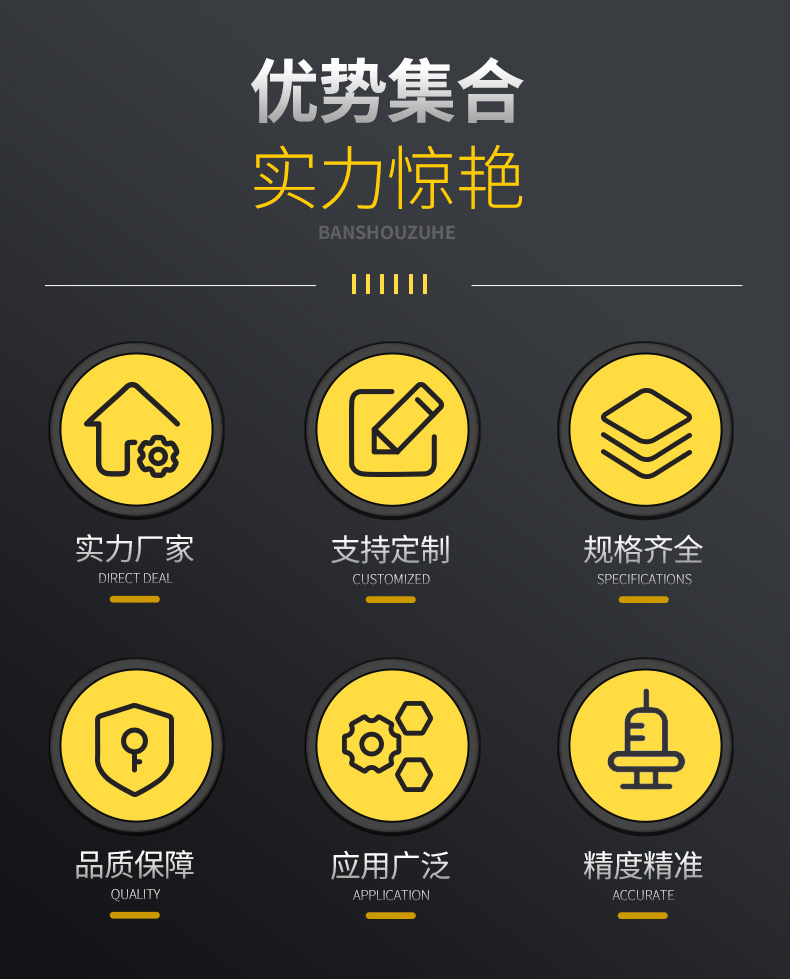 优势集合
实力惊艳
BANSHOUZUHE

实力厂家
DIRECT DEAL

支持定制
CUSTOMIZED

规格齐全
SPECIFICATIONS

品质保障
QUALITY

应用广泛
APPLICATION

精度精准
ACCURATE