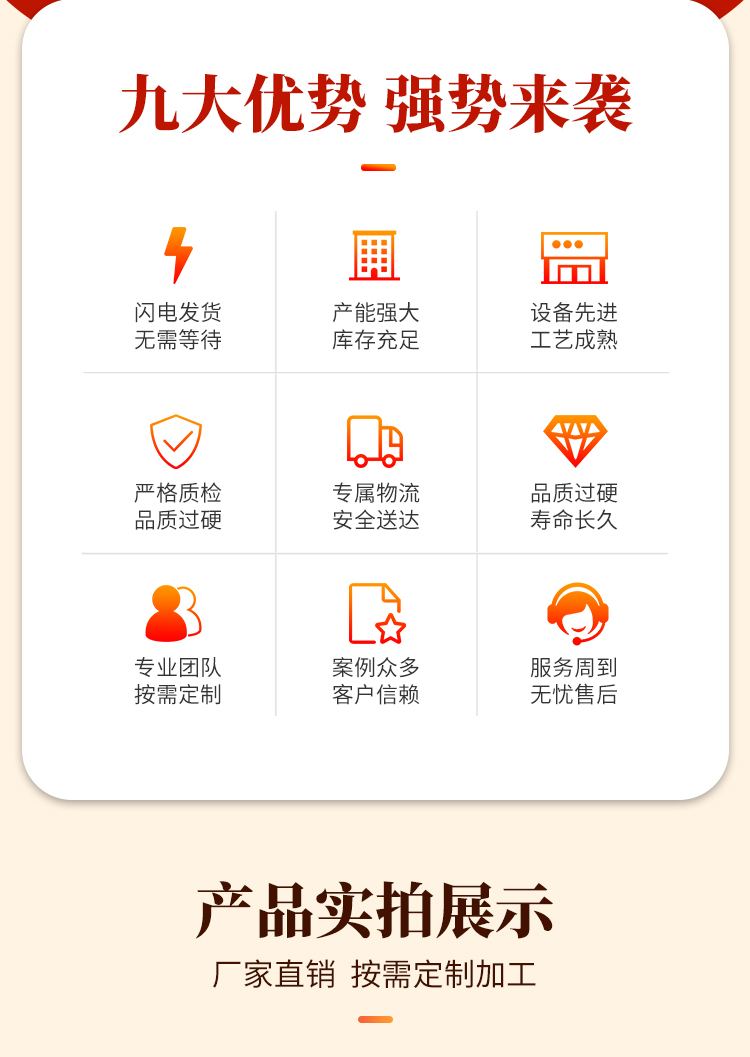 九大优势 强势来袭

闪电发货
无需等待

产能强大
库存充足

设备先进
工艺成熟

严格质检
品质过硬

专属物流
安全送达

品质过硬
寿命长久

专业团队
按需定制

案例众多
客户信赖

服务周到
无忧售后

产品实拍展示

厂家直销 按需定制加工