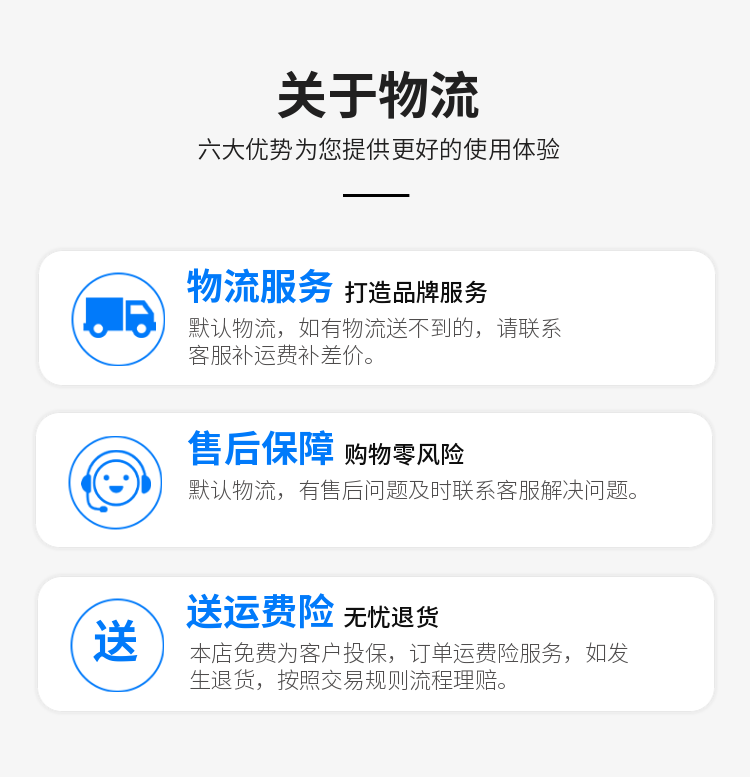 关于物流

六大优势为您提供更好的使用体验

物流服务 打造品牌服务

默认物流，如有物流送不到的，请联系客服补运费补差价。

售后保障 购物零风险

默认物流，有售后问题及时联系客服解决问题。

送

送运费险 无忧退货

本店免费为客户投保，订单运费险服务，如发生退货，按照交易规则流程理赔。