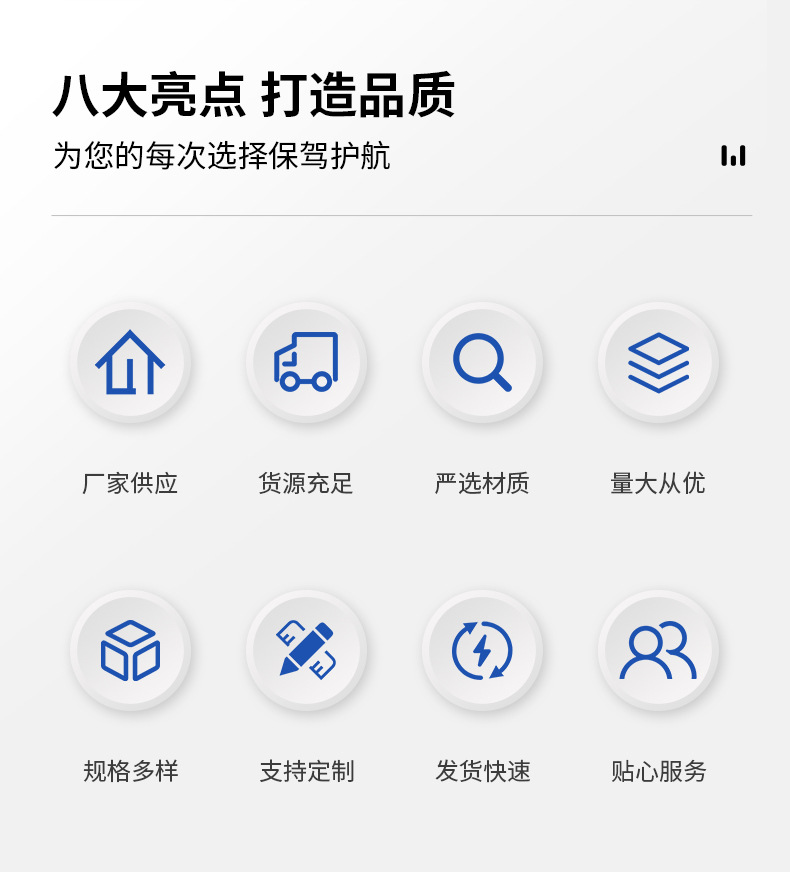 八大亮点 打造品质

为您的每次选择保驾护航

厂家供应

货源充足

严选材质

量大从优

规格多样

支持定制

发货快速

贴心服务