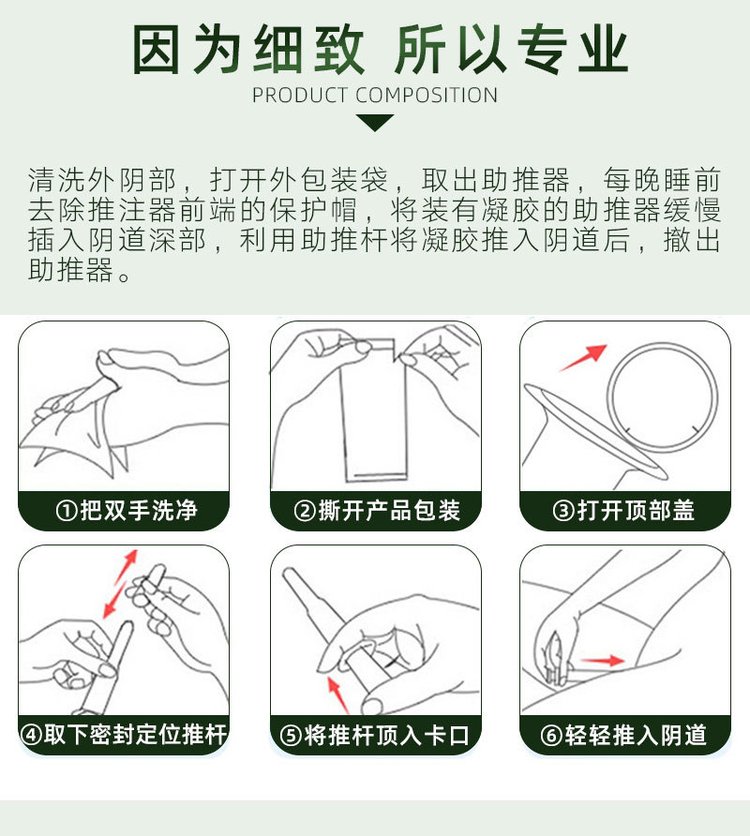 因为细致 所以专业

PRODUCT COMPOSITION

清洗外阴部，打开外包装袋，取出助推器，每晚睡前去除推注器前端的保护帽，将装有凝胶的助推器缓慢插入阴道深部，利用助推杆将凝胶推入阴道后，撤出助推器。

①把双手洗净

②撕开产品包装

③打开顶部盖

④取下密封定位推杆

⑤将推杆顶入卡口

⑥轻轻推入阴道