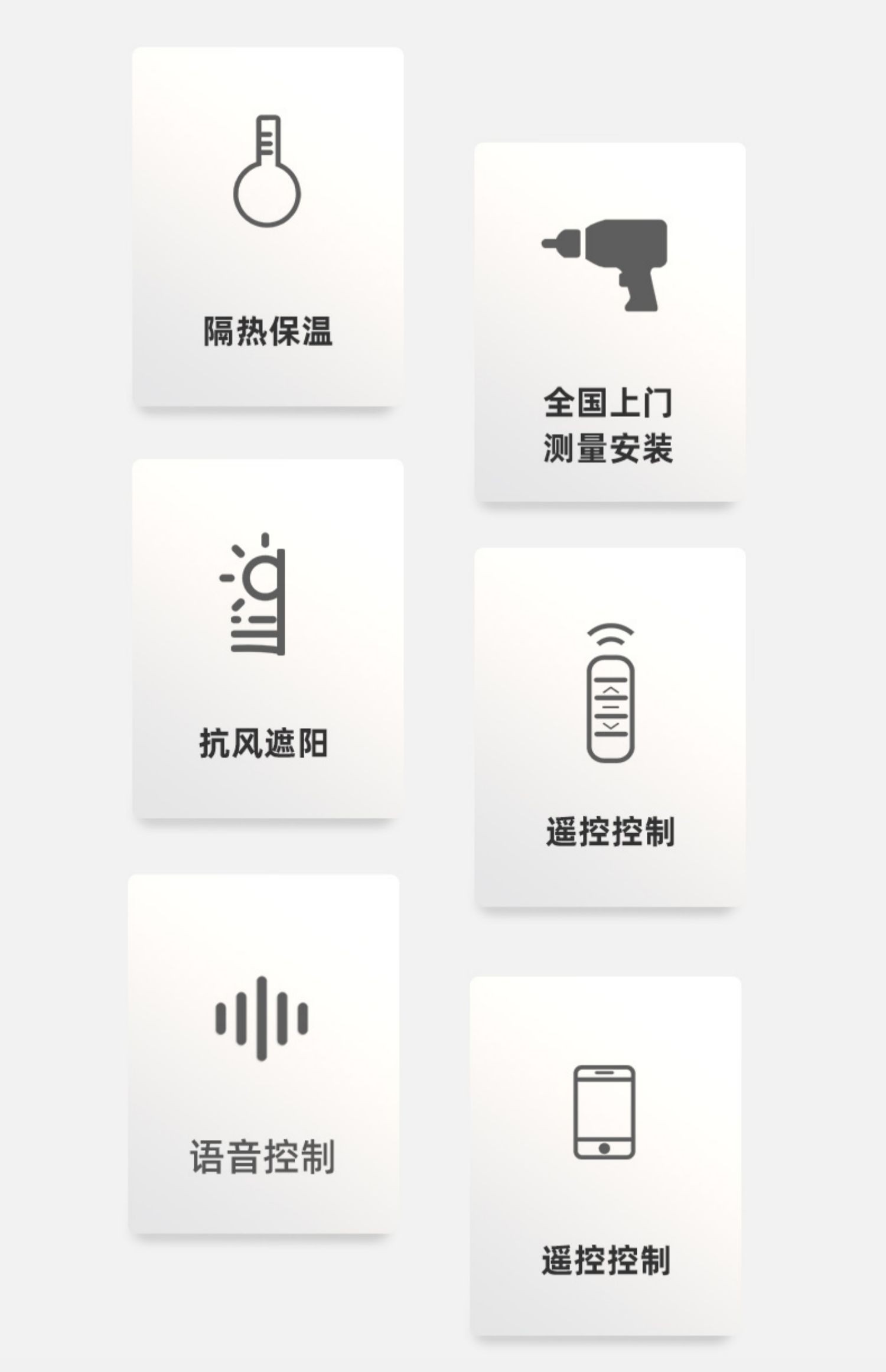 隔热保温

抗风遮阳

语音控制

全国上门
测量安装

遥控控制

遥控控制