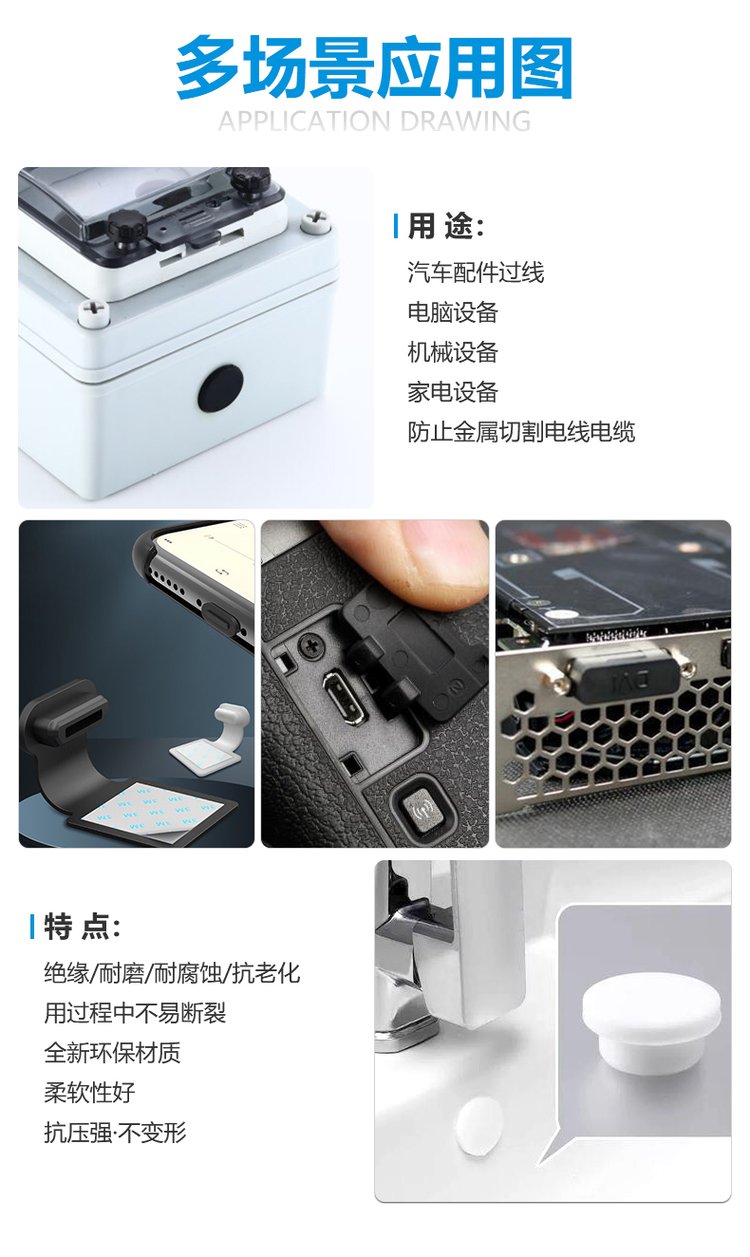 多场景应用图
APPLICATION DRAWING

用 途:
汽车配件过线
电脑设备
机械设备
家电设备
防止金属切割电线电缆

特 点:
绝缘/耐磨/耐腐蚀/抗老化
用过程中不易断裂
全新环保材质
柔软性好
抗压强·不变形