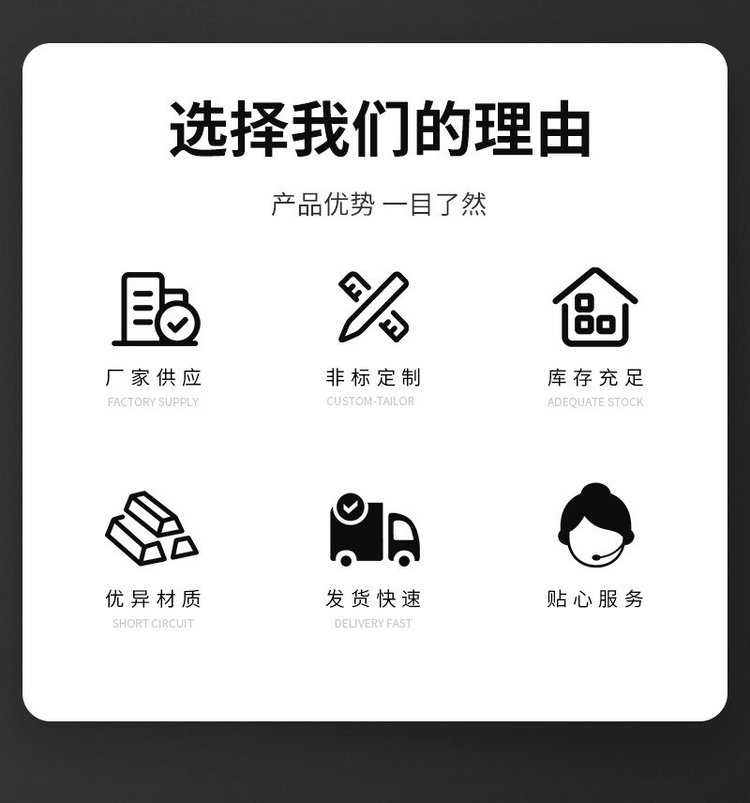 选择我们的理由

产品优势 一目了然

厂家供应
FACTORY SUPPLY

非标定制
CUSTOM-TAILOR

库存充足
ADEQUATE STOCK

优异材质
SHORT CIRCUIT

发货快速
DELIVERY FAST

贴心服务