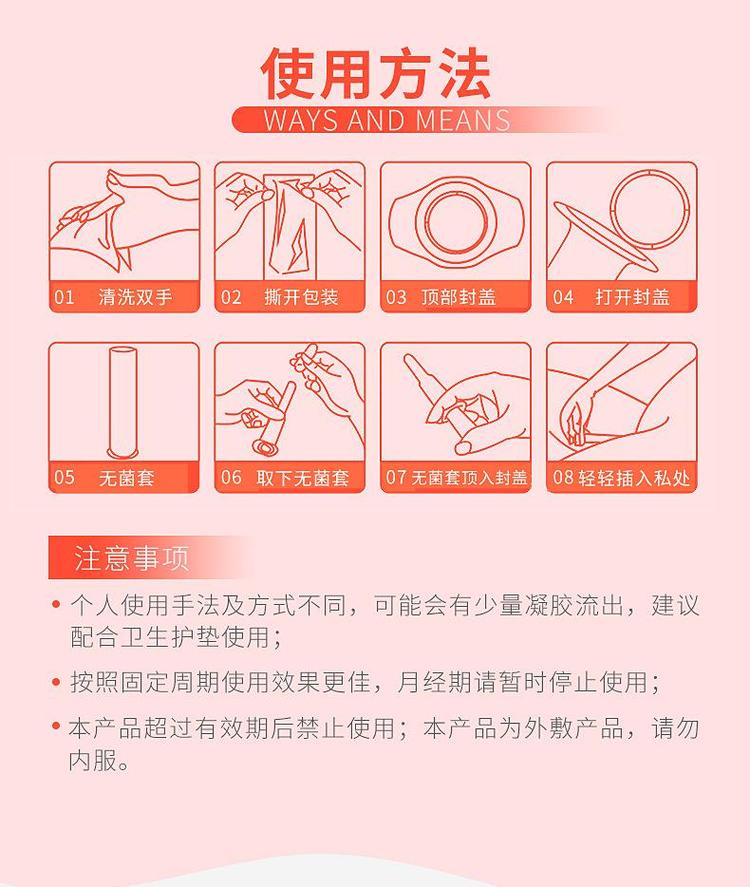 使用方法

WAYS AND MEANS

01 清洗双手

02 撕开包装

03 顶部封盖

04 打开封盖

05 无菌套

06 取下无菌套

07 无菌套顶入封盖

08 轻轻插入私处

注意事项

• 个人使用手法及方式不同，可能会有少量凝胶流出，建议配合卫生护垫使用；

• 按照固定周期使用效果更佳，月经期请暂时停止使用；

• 本产品超过有效期后禁止使用；本产品为外敷产品，请勿内服。