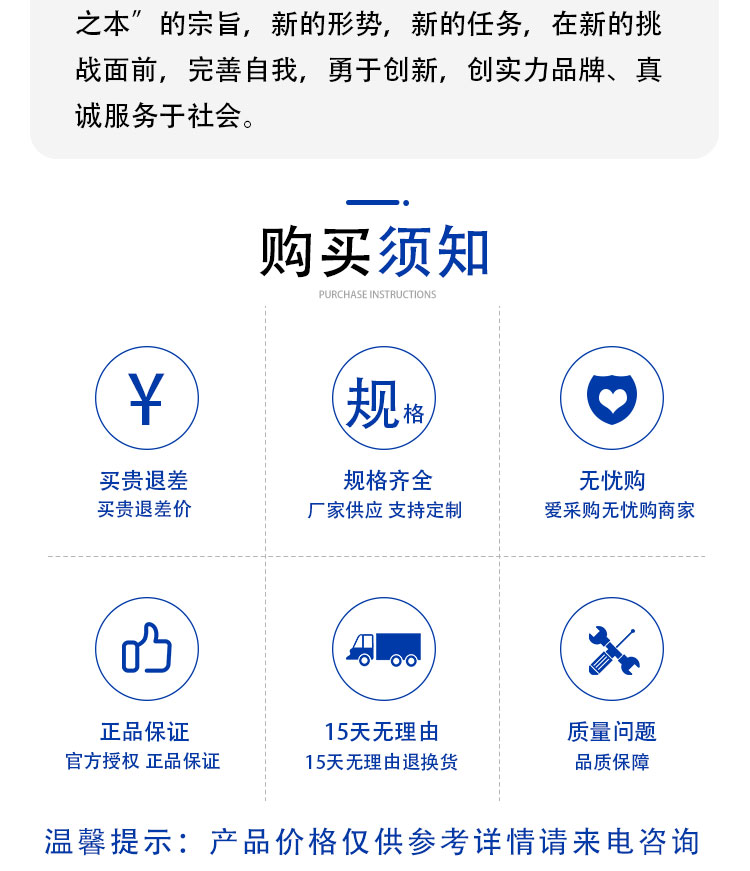 之本”的宗旨，新的形势，新的任务，在新的挑战面前，完善自我，勇于创新，创实力品牌、真诚服务于社会。

购买须知

PURCHASE INSTRUCTIONS

¥

买贵退差
买贵退差价

规格

规格齐全
厂家供应 支持定制

无忧购
爱采购无忧购商家

正品保证
官方授权 正品保证

15天无理由
15天无理由退换货

质量问题
品质保障

温馨提示：产品价格仅供参考详情请来电咨询