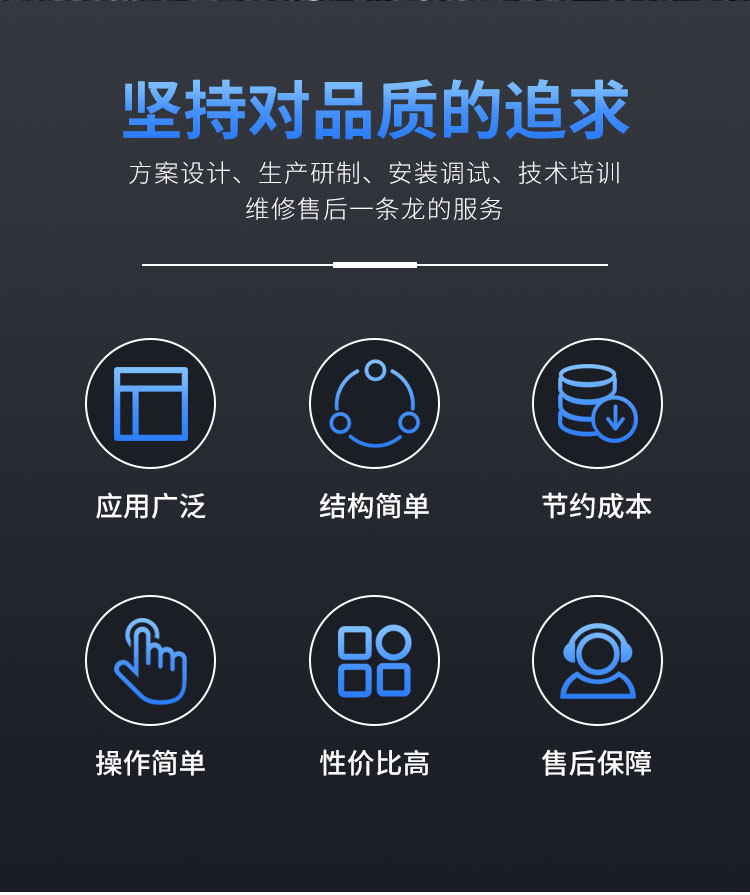 坚持对品质的追求

方案设计、生产研制、安装调试、技术培训
维修售后一条龙的服务

应用广泛

结构简单

节约成本

操作简单

性价比高

售后保障