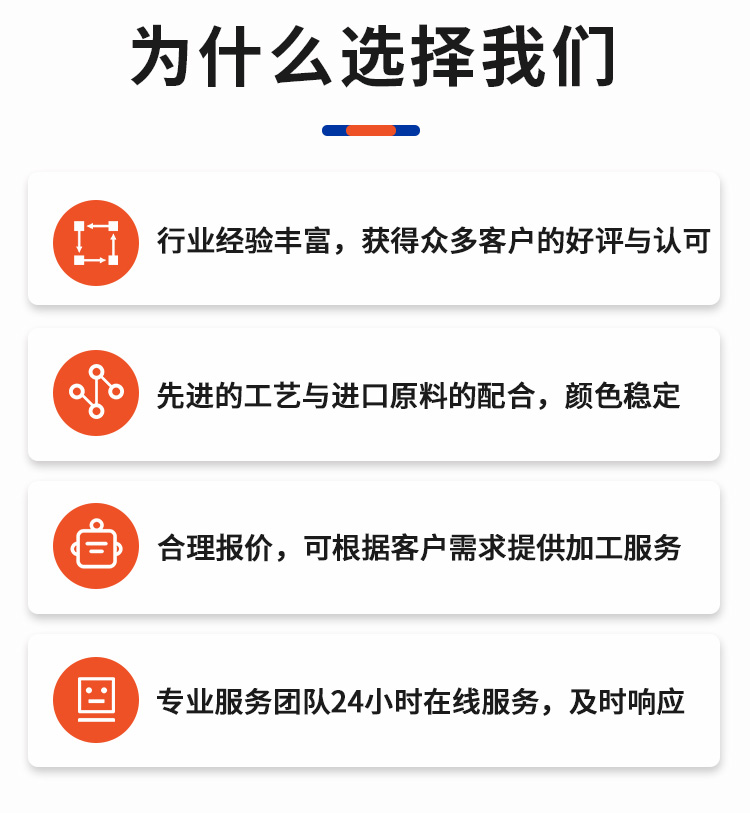 为什么选择我们

行业经验丰富，获得众多客户的好评与认可

先进的工艺与进口原料的配合，颜色稳定

合理报价，可根据客户需求提供加工服务

专业服务团队24小时在线服务，及时响应