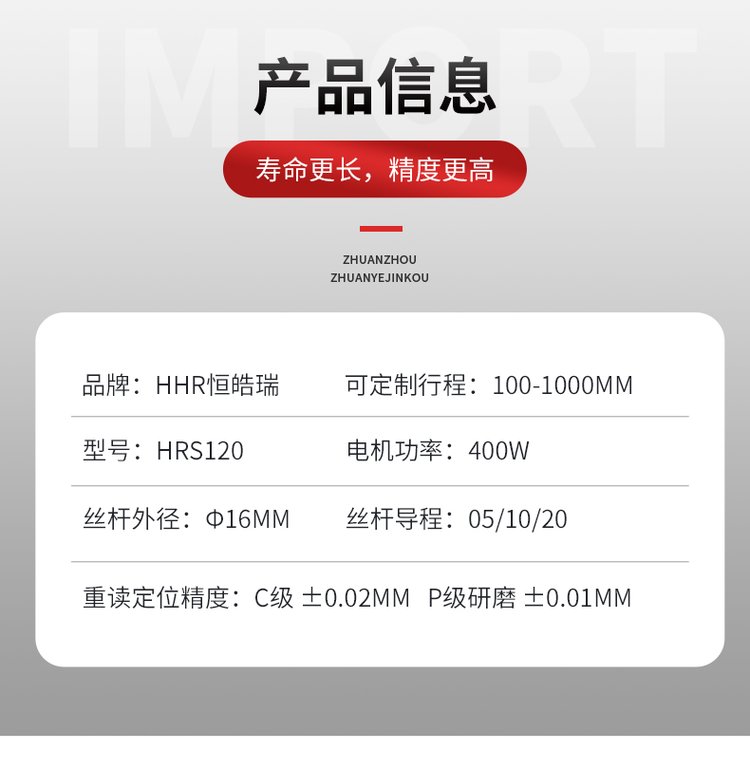 产品信息

寿命更长，精度更高

ZHUANZHOU
ZHUANYEJINKOU

品牌：HHR恒皓瑞 可定制行程：100-1000MM

型号：HRS120 电机功率：400W

丝杆外径：Φ16MM 丝杆导程：05/10/20

重读定位精度：C级 ±0.02MM P级研磨 ±0.01MM

IMPORT