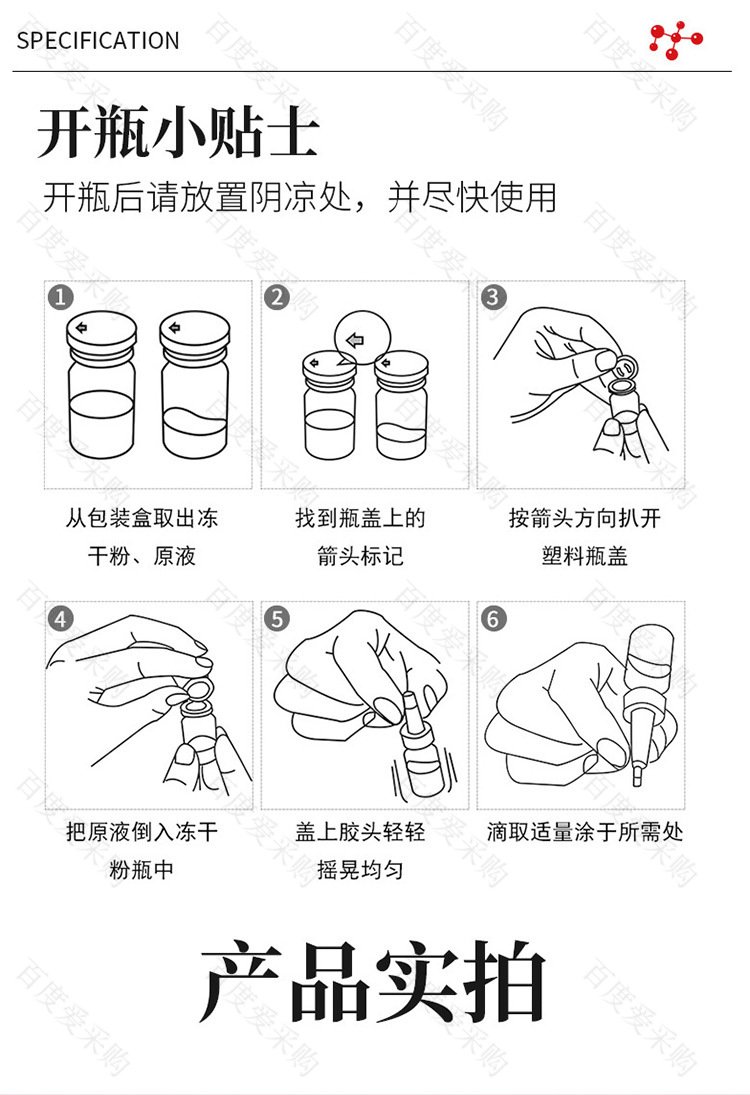 SPECIFICATION

开瓶小贴士

开瓶后请放置阴凉处，并尽快使用

1

从包装盒取出冻干粉、原液

2

找到瓶盖上的箭头标记

3

按箭头方向扒开塑料瓶盖

4

把原液倒入冻干粉瓶中

5

盖上胶头轻轻摇晃均匀

6

滴取适量涂于所需处

产品实拍

百度爱采购