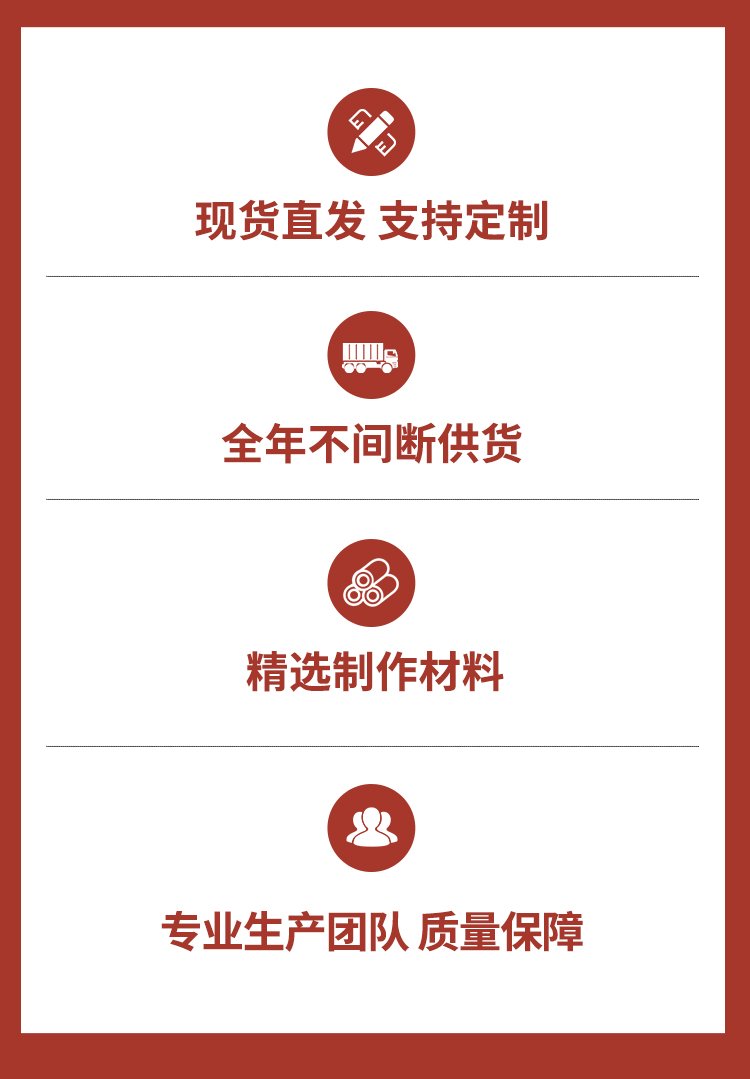 现货直发 支持定制

全年不间断供货

精选制作材料

专业生产团队 质量保障