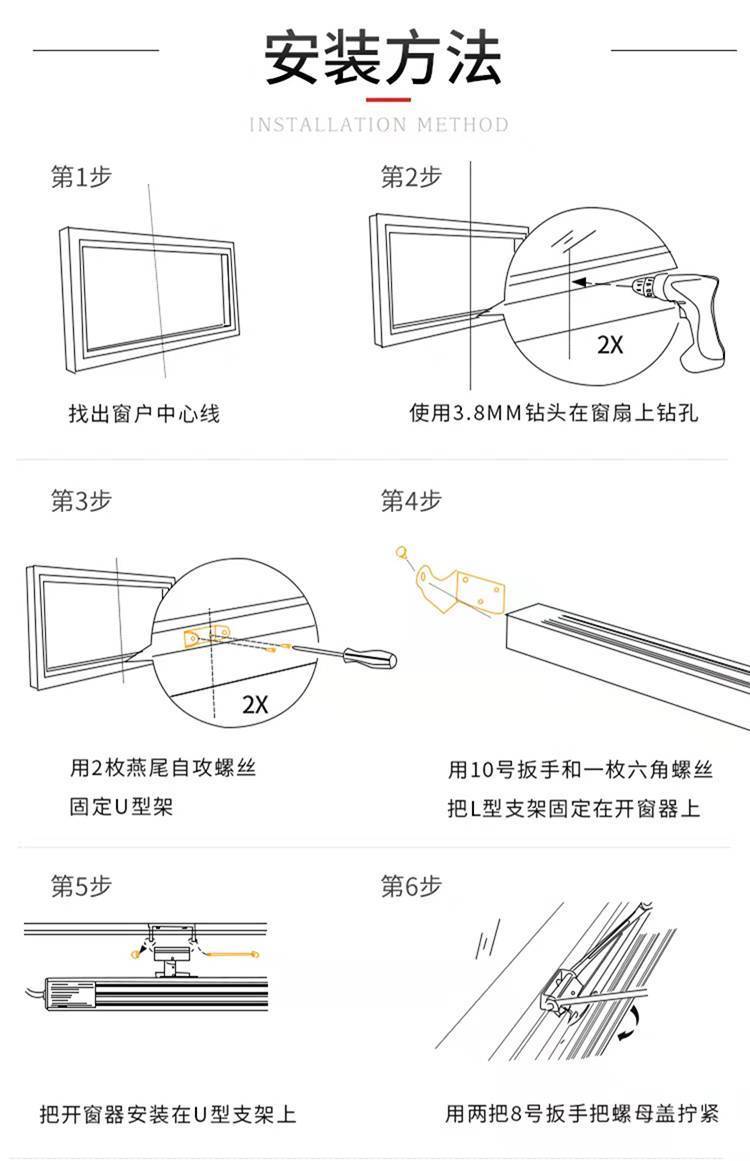 安装方法

INSTALLATION METHOD

第1步

找出窗户中心线

第2步

2X

使用3.8MM钻头在窗扇上钻孔

第3步

2X

用2枚燕尾自攻螺丝
固定U型架

第4步

用10号扳手和一枚六角螺丝
把L型支架固定在开窗器上

第5步

把开窗器安装在U型支架上

第6步

用两把8号扳手把螺母盖拧紧