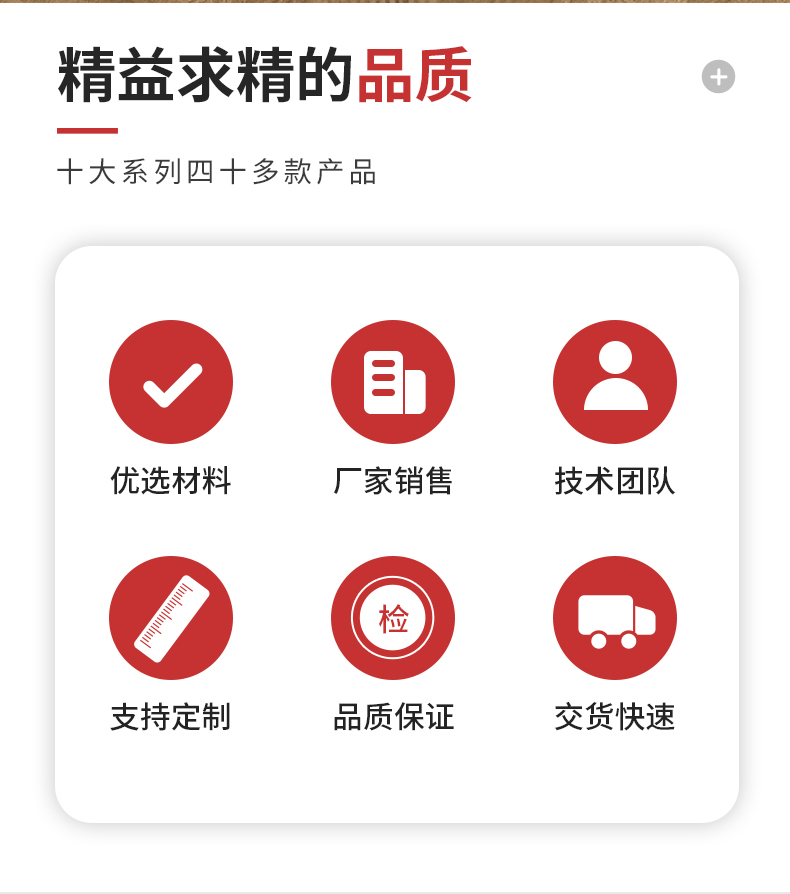 精益求精的品质

十大系列四十多款产品

优选材料

厂家销售

技术团队

支持定制

检

品质保证

交货快速