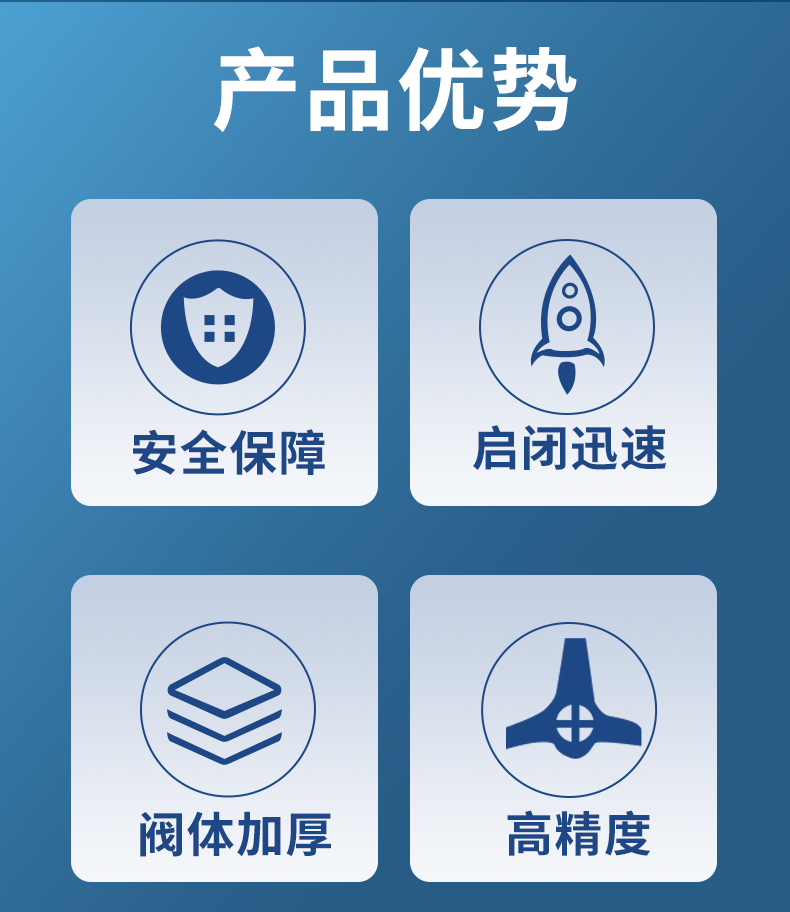 产品优势

安全保障

启闭迅速

阀体加厚

高精度