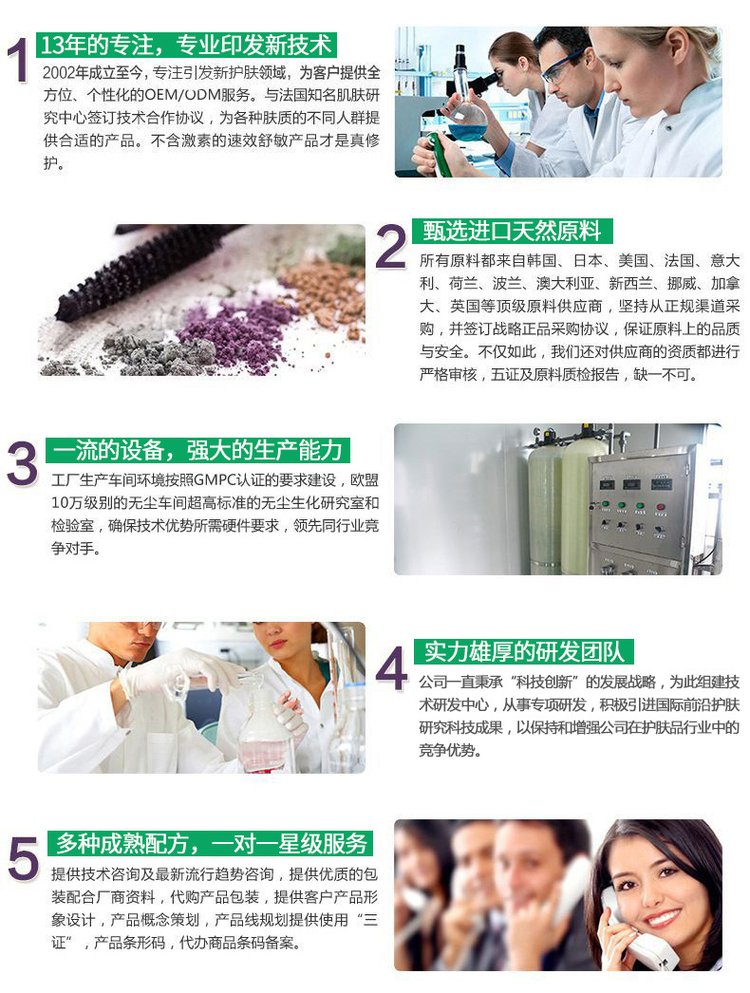 1 13年的专注，专业印发新技术

2002年成立至今，专注引发新护肤领域，为客户提供全方位、个性化的OEM/ODM服务。与法国知名肌肤研究中心签订技术合作协议，为各种肤质的不同人群提供合适的产品。不含激素的速效舒敏产品才是真修护。

2 甄选进口天然原料

所有原料都来自韩国、日本、美国、法国、意大利、荷兰、波兰、澳大利亚、新西兰、挪威、加拿大、英国等顶级原料供应商，坚持从正规渠道采购，并签订战略正品采购协议，保证原料上的品质与安全。不仅如此，我们还对供应商的资质都进行严格审核，五证及原料质检报告，缺一不可。

3 一流的设备，强大的生产能力

工厂生产车间环境按照GMPC认证的要求建设，欧盟10万级别的无尘车间超高标准的无尘生化研究室和检验室，确保技术优势所需硬件要求，领先同行业竞争对手。

4 实力雄厚的研发团队

公司一直秉承“科技创新”的发展战略，为此组建技术研发中心，从事专项研发，积极引进国际前沿护肤研究科技成果，以保持和增强公司在护肤品行业中的竞争优势。

5 多种成熟配方，一对一星级服务

提供技术咨询及最新流行趋势咨询，提供优质的包装配合厂商资料，代购产品包装，提供客户产品形象设计，产品概念策划，产品线规划提供使用“三证”，产品条形码，代办商品条码备案。