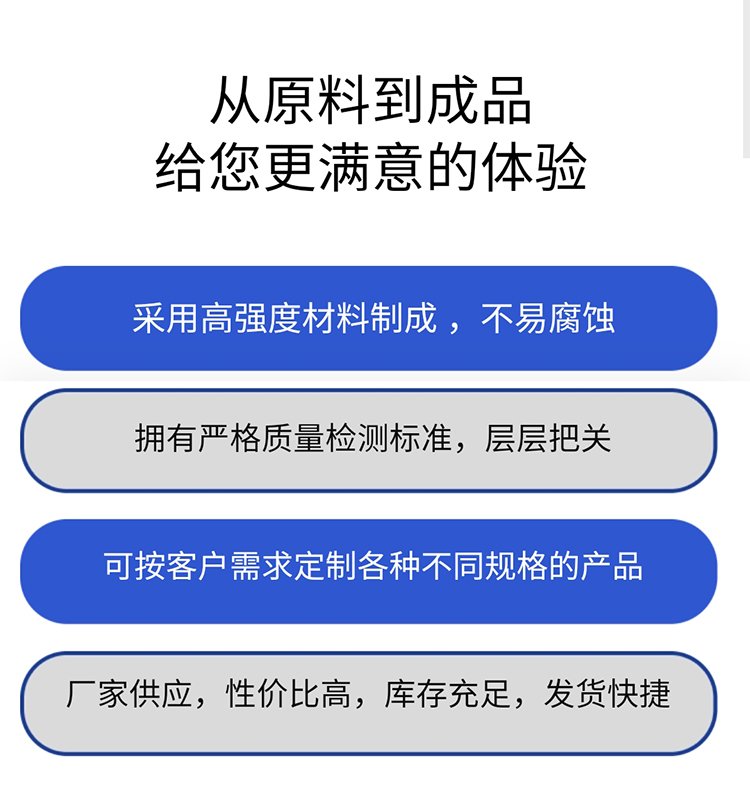 从原料到成品
给您更满意的体验

采用高强度材料制成，不易腐蚀

拥有严格质量检测标准，层层把关

可按客户需求定制各种不同规格的产品

厂家供应，性价比高，库存充足，发货快捷