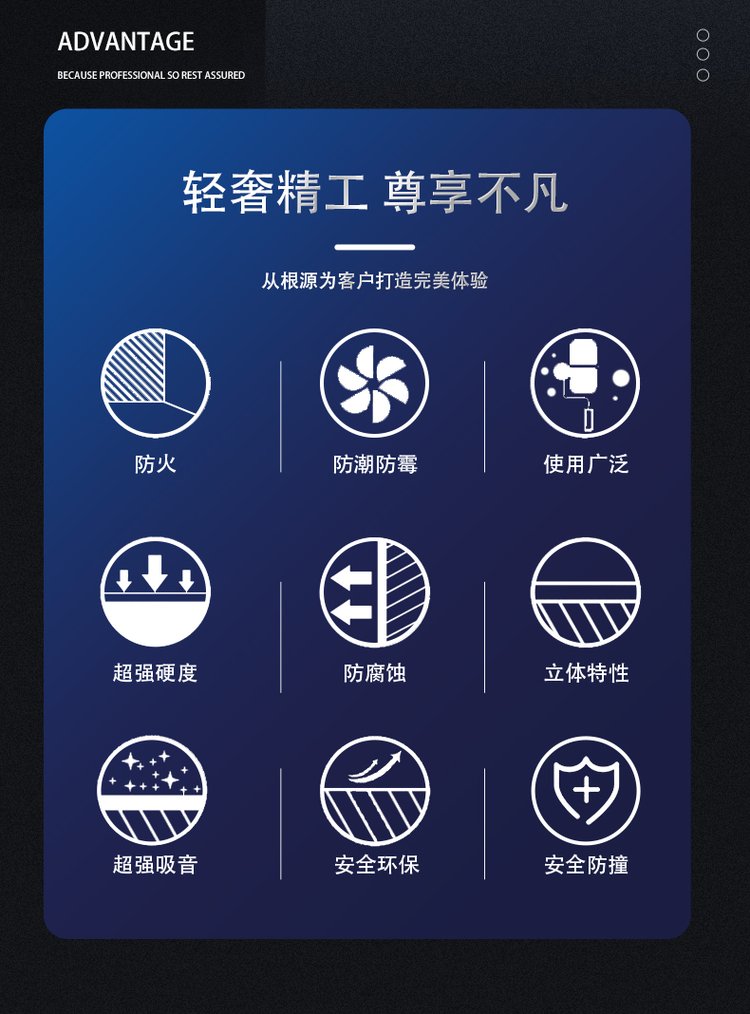 ADVANTAGE
BECAUSE PROFESSIONAL SO REST ASSURED

轻奢精工 尊享不凡

从根源为客户打造完美体验

防火

防潮防霉

使用广泛

超强硬度

防腐蚀

立体特性

超强吸音

安全环保

安全防撞