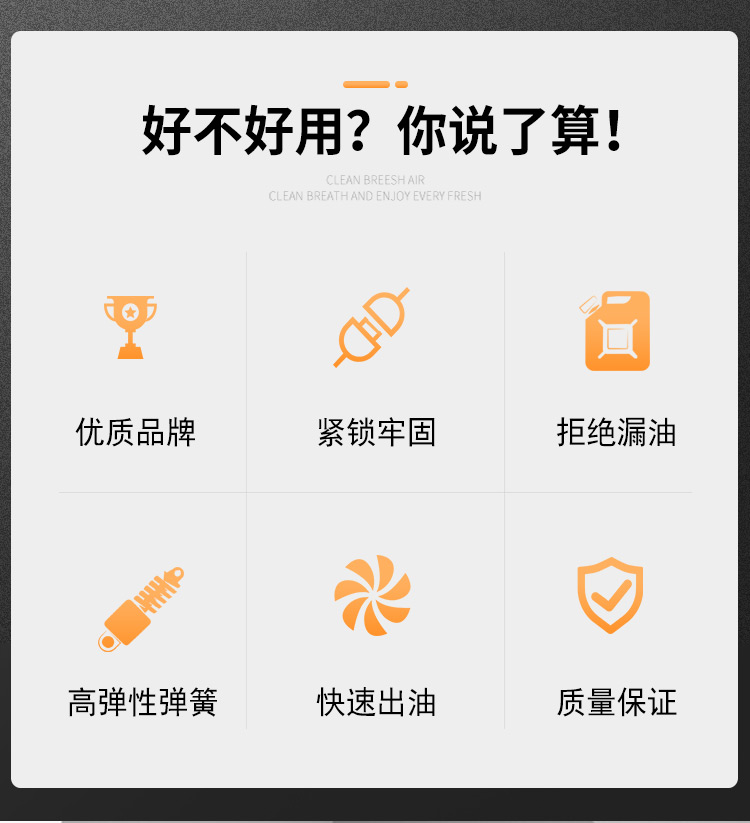 好不好用？你说了算！

CLEAN BREESH AIR
CLEAN BREATH AND ENJOY EVERY FRESH

优质品牌

紧锁牢固

拒绝漏油

高弹性弹簧

快速出油

质量保证