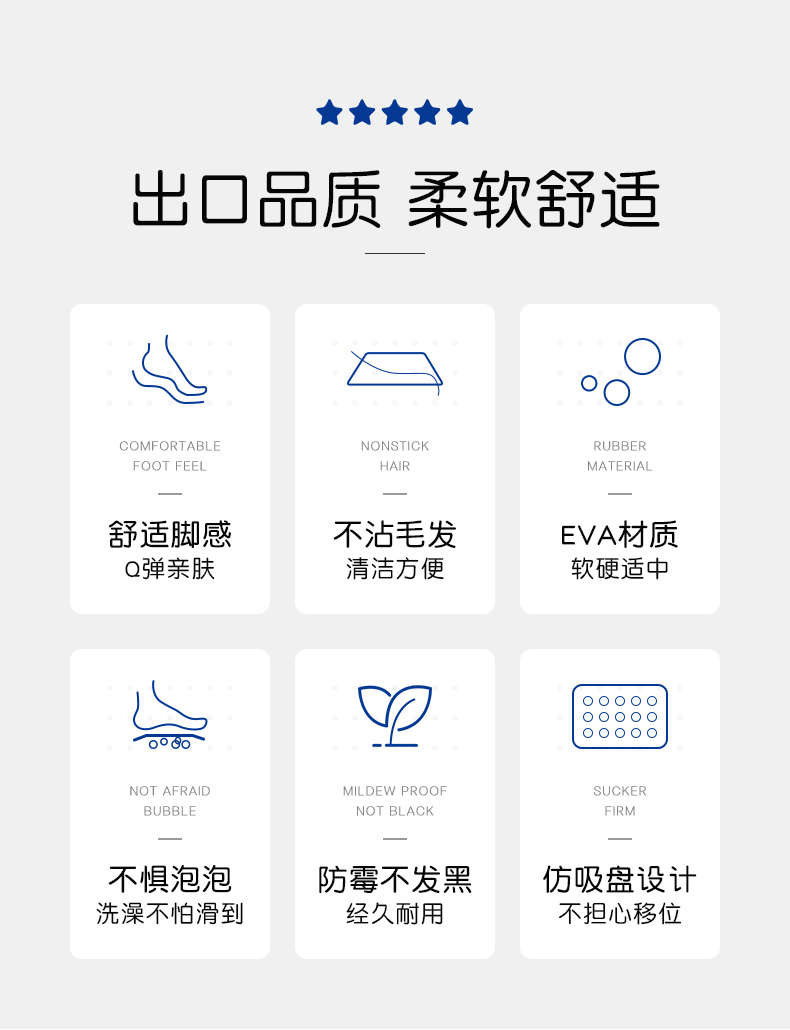 出口品质 柔软舒适

COMFORTABLE
FOOT FEEL

舒适脚感
Q弹亲肤

NONSTICK
HAIR

不沾毛发
清洁方便

RUBBER
MATERIAL

EVA材质
软硬适中

NOT AFRAID
BUBBLE

不惧泡泡
洗澡不怕滑到

MILDEW PROOF
NOT BLACK

防霉不发黑
经久耐用

SUCKER
FIRM

仿吸盘设计
不担心移位