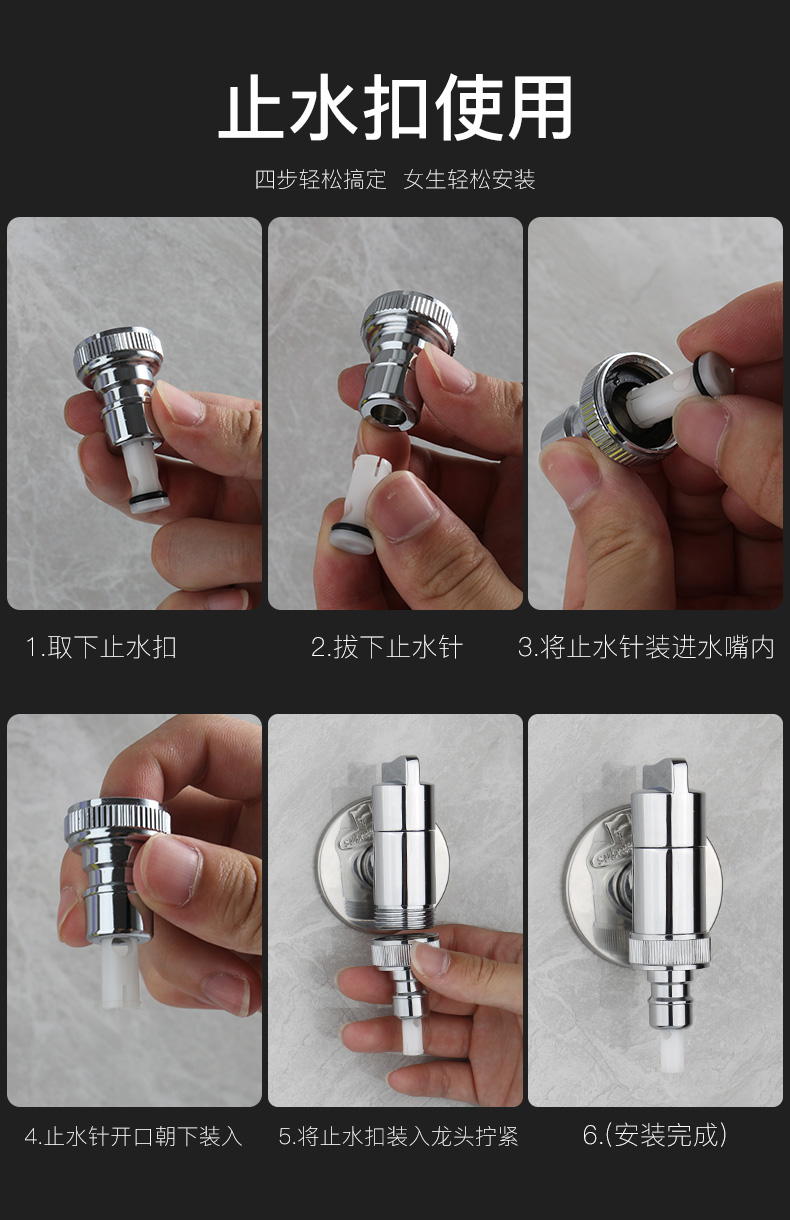 止水扣使用

四步轻松搞定 女生轻松安装

1.取下止水扣

2.拔下止水针

3.将止水针装进水嘴内

4.止水针开口朝下装入

5.将止水扣装入龙头拧紧

6.(安装完成)