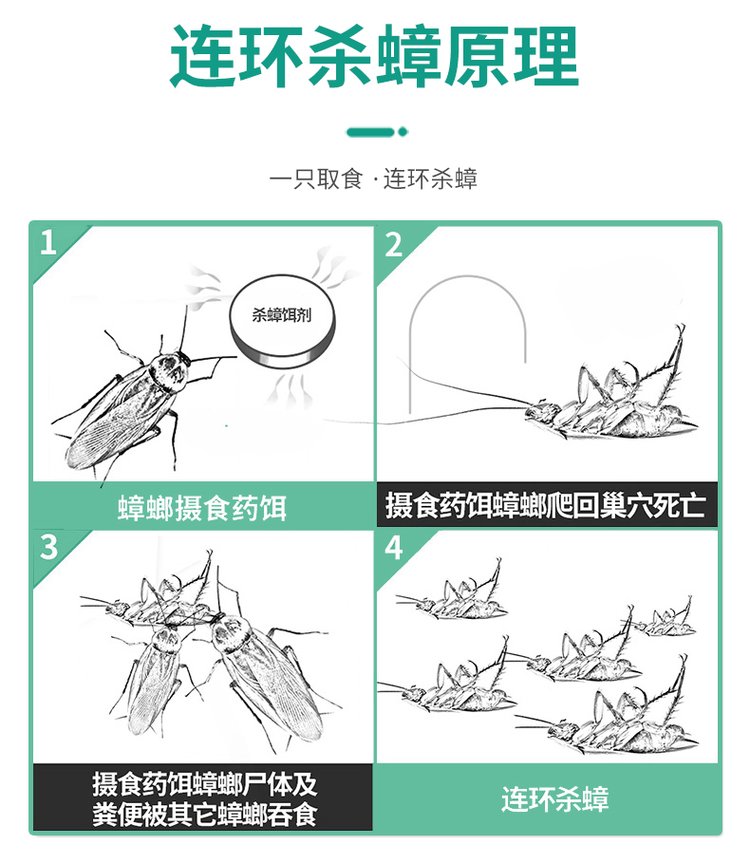 连环杀蟑原理

一只取食 · 连环杀蟑

1

杀蟑饵剂

蟑螂摄食药饵

2

摄食药饵蟑螂爬回巢穴死亡

3

摄食药饵蟑螂尸体及粪便被其它蟑螂吞食

4

连环杀蟑