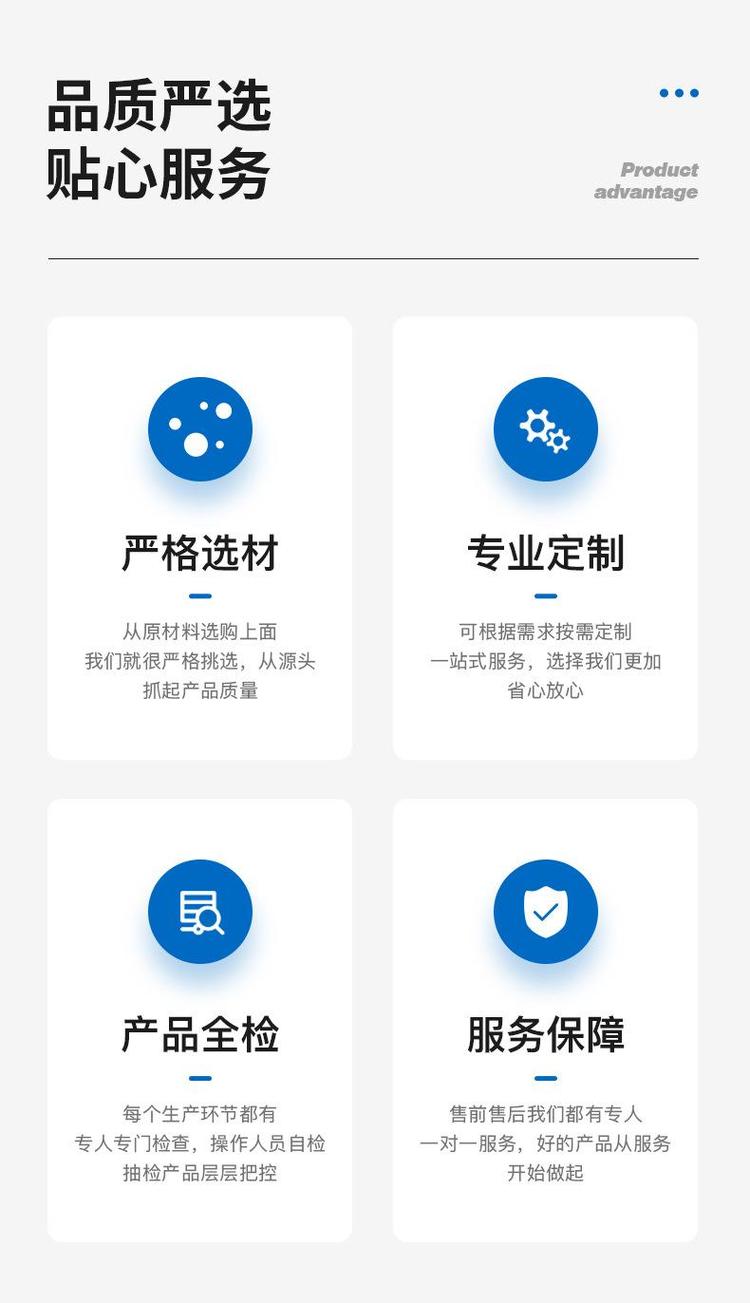 品质严选
贴心服务

Product
advantage

严格选材

从原材料选购上面
我们就很严格挑选，从源头
抓起产品质量

专业定制

可根据需求按需定制
一站式服务，选择我们更加
省心放心

产品全检

每个生产环节都有
专人专门检查，操作人员自检
抽检产品层层把控

服务保障

售前售后我们都有专人
一对一服务，好的产品从服务
开始做起