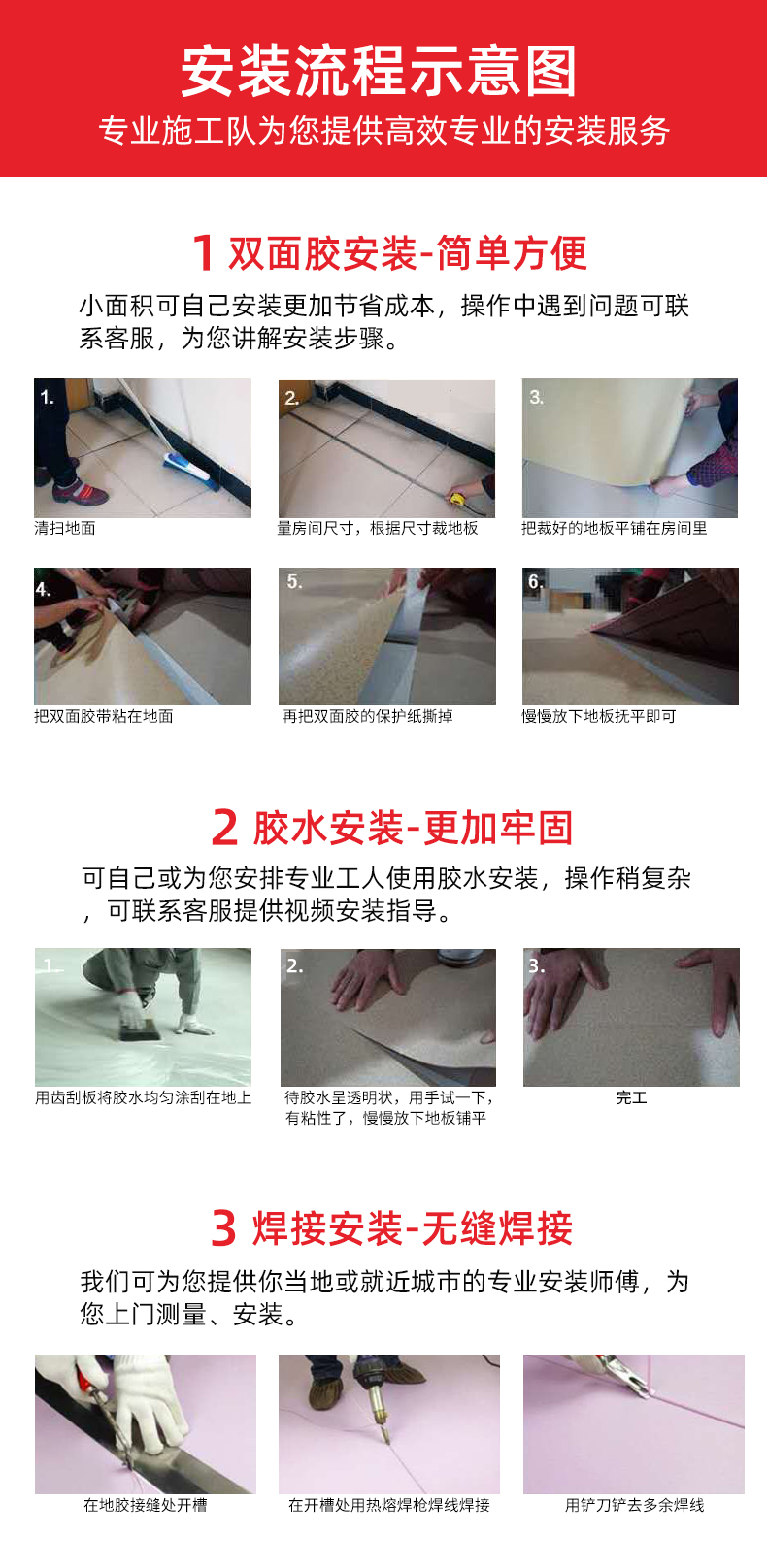 安装流程示意图
专业施工队为您提供高效专业的安装服务

1 双面胶安装-简单方便
小面积可自己安装更加节省成本，操作中遇到问题可联系客服，为您讲解安装步骤。

1.
清扫地面

2.
量房间尺寸，根据尺寸裁地板

3.
把裁好的地板平铺在房间里

4.
把双面胶带粘在地面

5.
再把双面胶的保护纸撕掉

6.
慢慢放下地板抚平即可

2 胶水安装-更加牢固
可自己或为您安排专业工人使用胶水安装，操作稍复杂，可联系客服提供视频安装指导。

1.
用齿刮板将胶水均匀涂刮在地上

2.
待胶水呈透明状，用手试一下，有粘性了，慢慢放下地板铺平

3.
完工

3 焊接安装-无缝焊接
我们可为您提供你当地或就近城市的专业安装师傅，为您上门测量、安装。

在地胶接缝处开槽

在开槽处用热熔焊枪焊线焊接

用铲刀铲去多余焊线