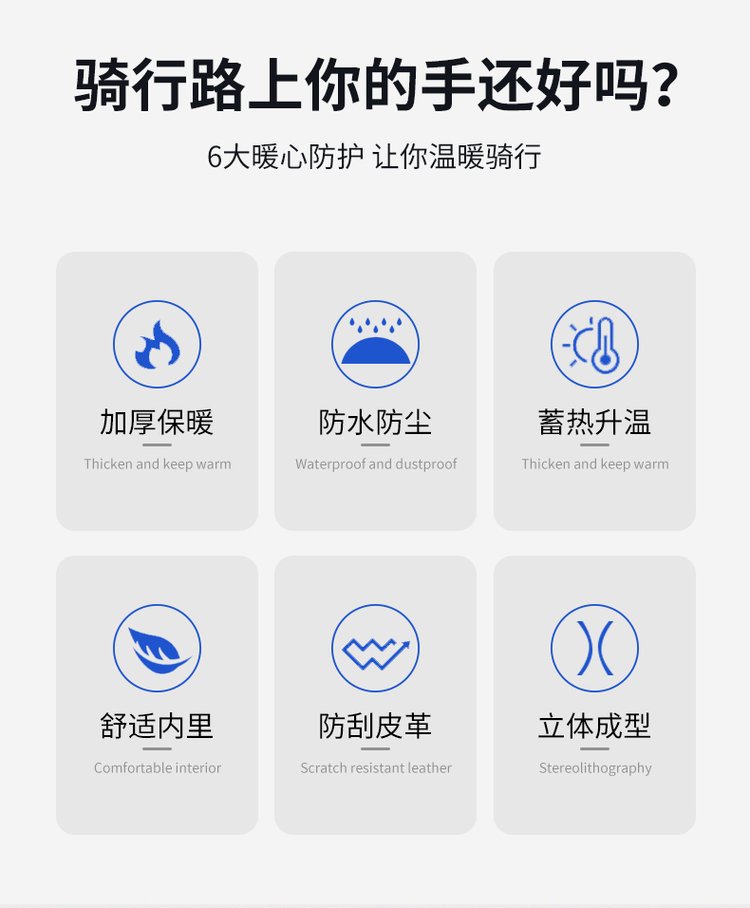 骑行路上你的手还好吗?

6大暖心防护 让你温暖骑行

加厚保暖

Thicken and keep warm

防水防尘

Waterproof and dustproof

蓄热升温

Thicken and keep warm

舒适内里

Comfortable interior

防刮皮革

Scratch resistant leather

立体成型

Stereolithography