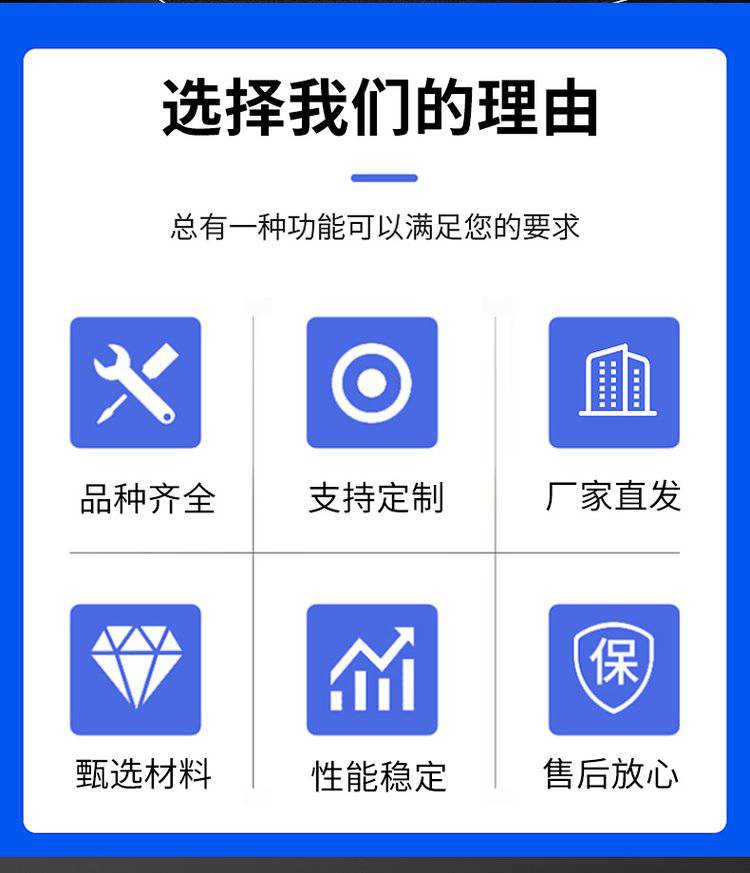 选择我们的理由

总有一种功能可以满足您的要求

品种齐全

支持定制

厂家直发

甄选材料

性能稳定

保

售后放心