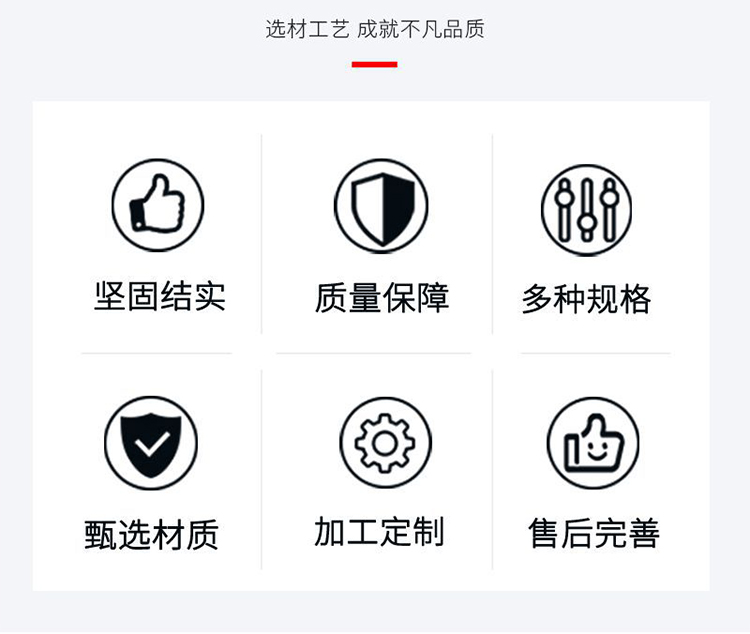 选材工艺 成就不凡品质

坚固结实

质量保障

多种规格

甄选材质

加工定制

售后完善