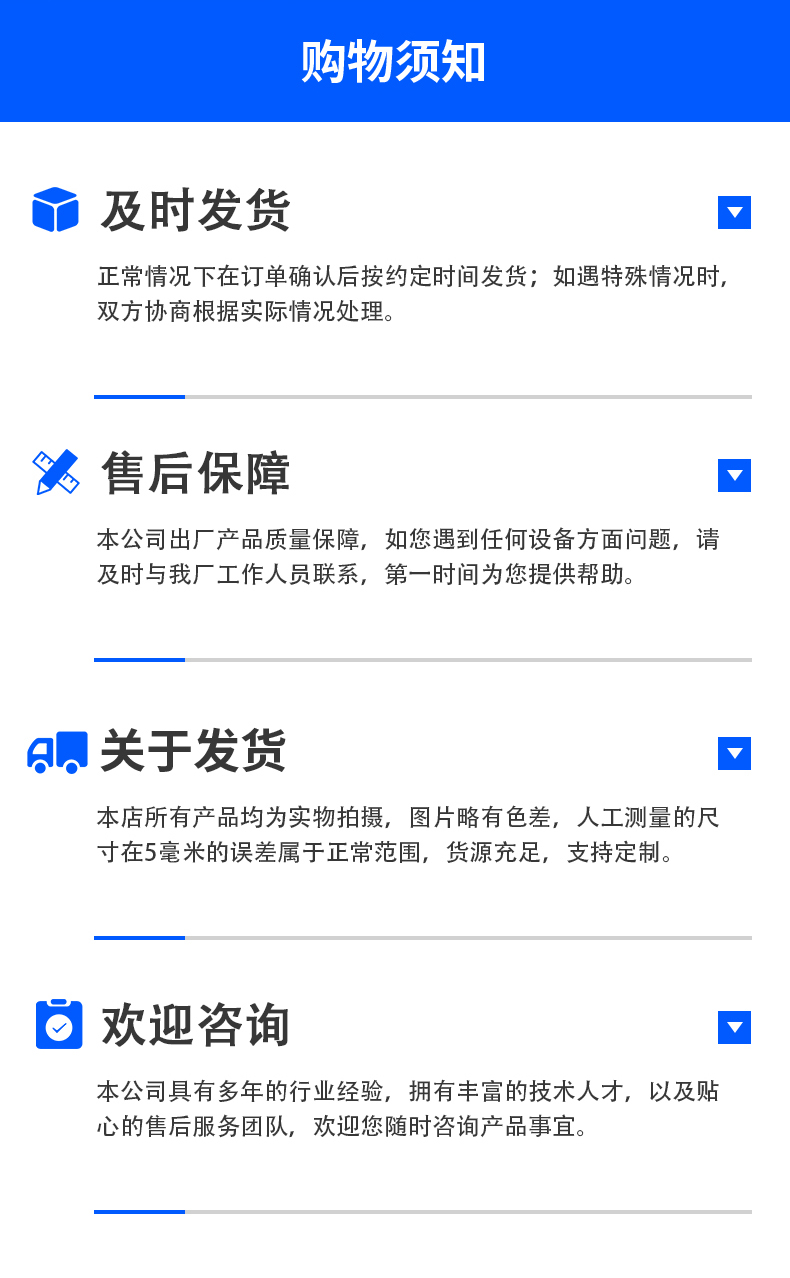 购物须知

及时发货

正常情况下在订单确认后按约定时间发货；如遇特殊情况时，双方协商根据实际情况处理。

售后保障

本公司出厂产品质量保障，如您遇到任何设备方面问题，请及时与我厂工作人员联系，第一时间为您提供帮助。

关于发货

本店所有产品均为实物拍摄，图片略有色差，人工测量的尺寸在5毫米的误差属于正常范围，货源充足，支持定制。

欢迎咨询

本公司具有多年的行业经验，拥有丰富的技术人才，以及贴心的售后服务团队，欢迎您随时咨询产品事宜。