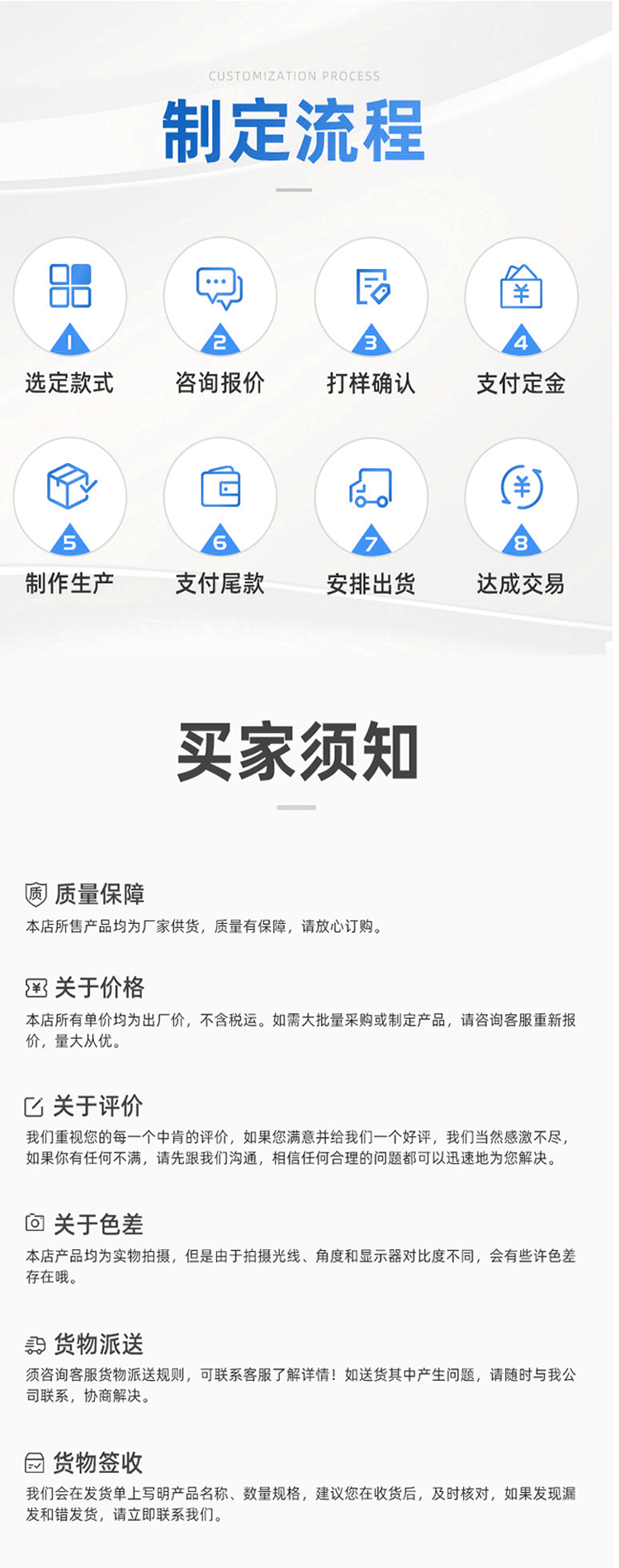 CUSTOMIZATION PROCESS

制定流程

1
选定款式

2
咨询报价

3
打样确认

4
支付定金

5
制作生产

6
支付尾款

7
安排出货

8
达成交易

买家须知

质量保障

本店所售产品均为厂家供货，质量有保障，请放心订购。

关于价格

本店所有单价均为出厂价，不含税运。如需大批量采购或制定产品，请咨询客服重新报价，量大从优。

关于评价

我们重视您的每一个中肯的评价，如果您满意并给我们一个好评，我们当然感激不尽，如果你有任何不满，请先跟我们沟通，相信任何合理的问题都可以迅速地为您解决。

关于色差

本店产品均为实物拍摄，但是由于拍摄光线、角度和显示器对比度不同，会有些许色差存在哦。

货物派送

须咨询客服货物派送规则，可联系客服了解详情！如送货其中产生问题，请随时与我公司联系，协商解决。

货物签收

我们会在发货单上写明产品名称、数量规格，建议您在收货后，及时核对，如果发现漏发和错发货，请立即联系我们。