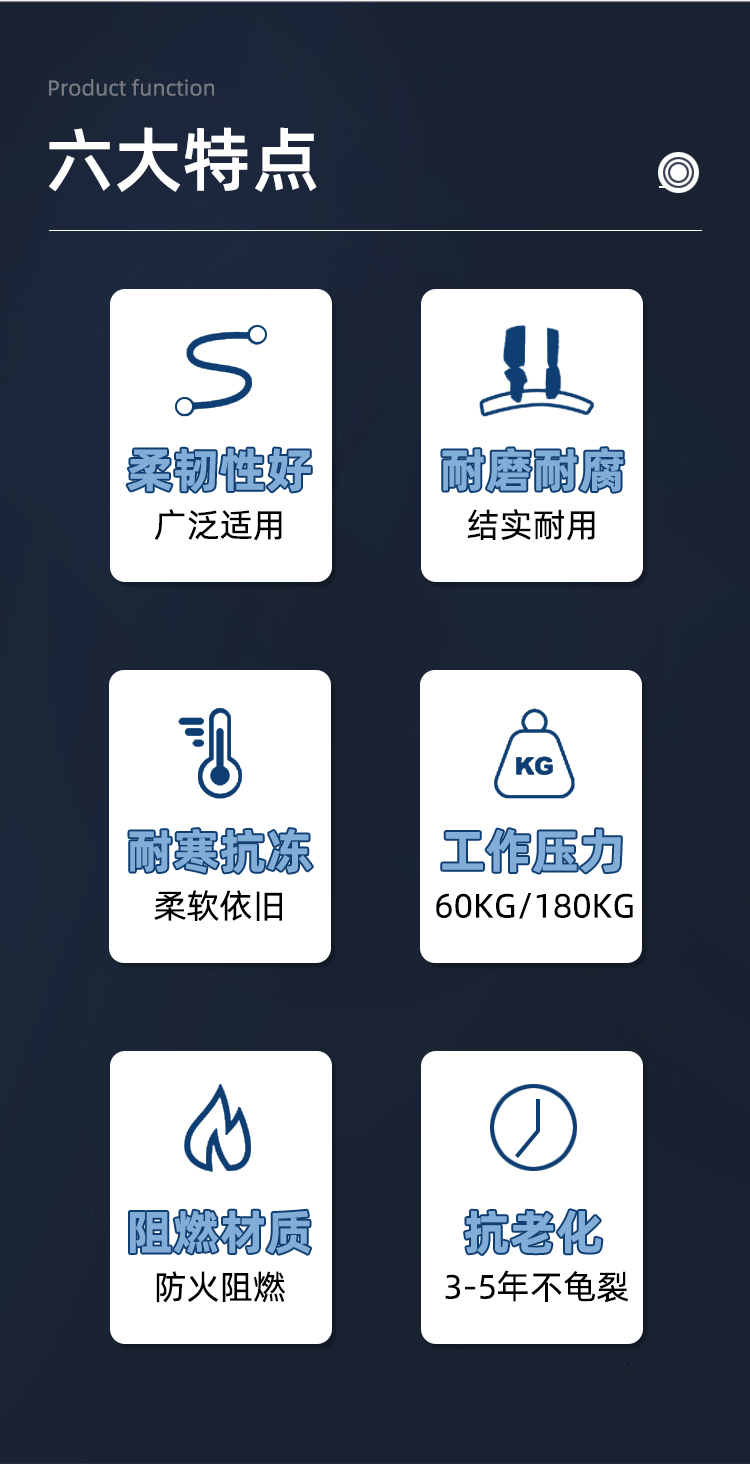 Product function

六大特点

柔韧性好
广泛适用

耐磨耐腐
结实耐用

耐寒抗冻
柔软依旧

KG

工作压力
60KG/180KG

阻燃材质
防火阻燃

抗老化
3-5年不龟裂