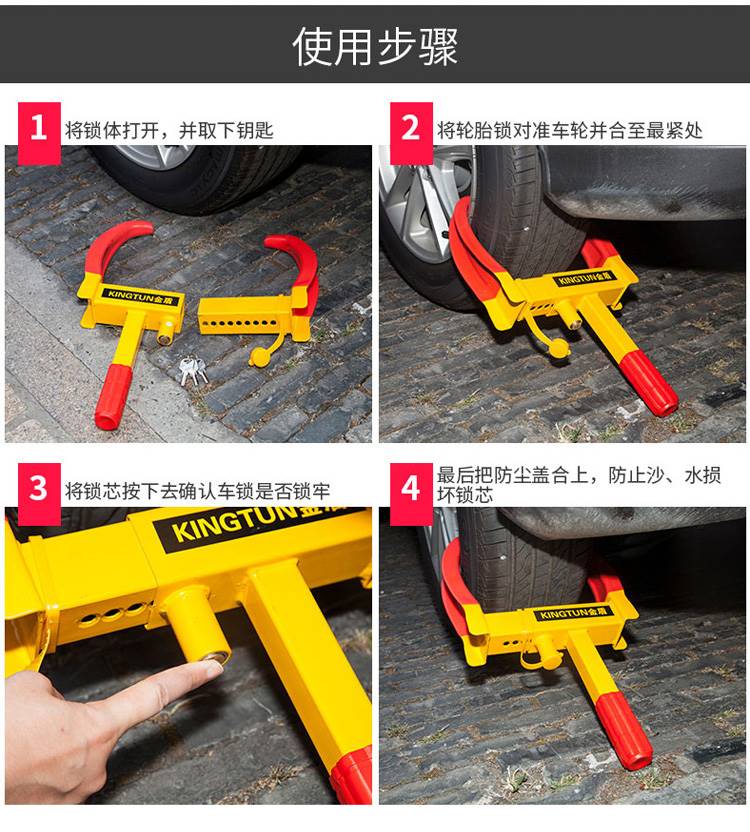 使用步骤

1 将锁体打开，并取下钥匙

KINGTUN金盾

2 将轮胎锁对准车轮并合至最紧处

KINGTUN金盾

3 将锁芯按下去确认车锁是否锁牢

KINGTUN金盾

4 最后把防尘盖合上，防止沙、水损坏锁芯

KINGTUN金盾