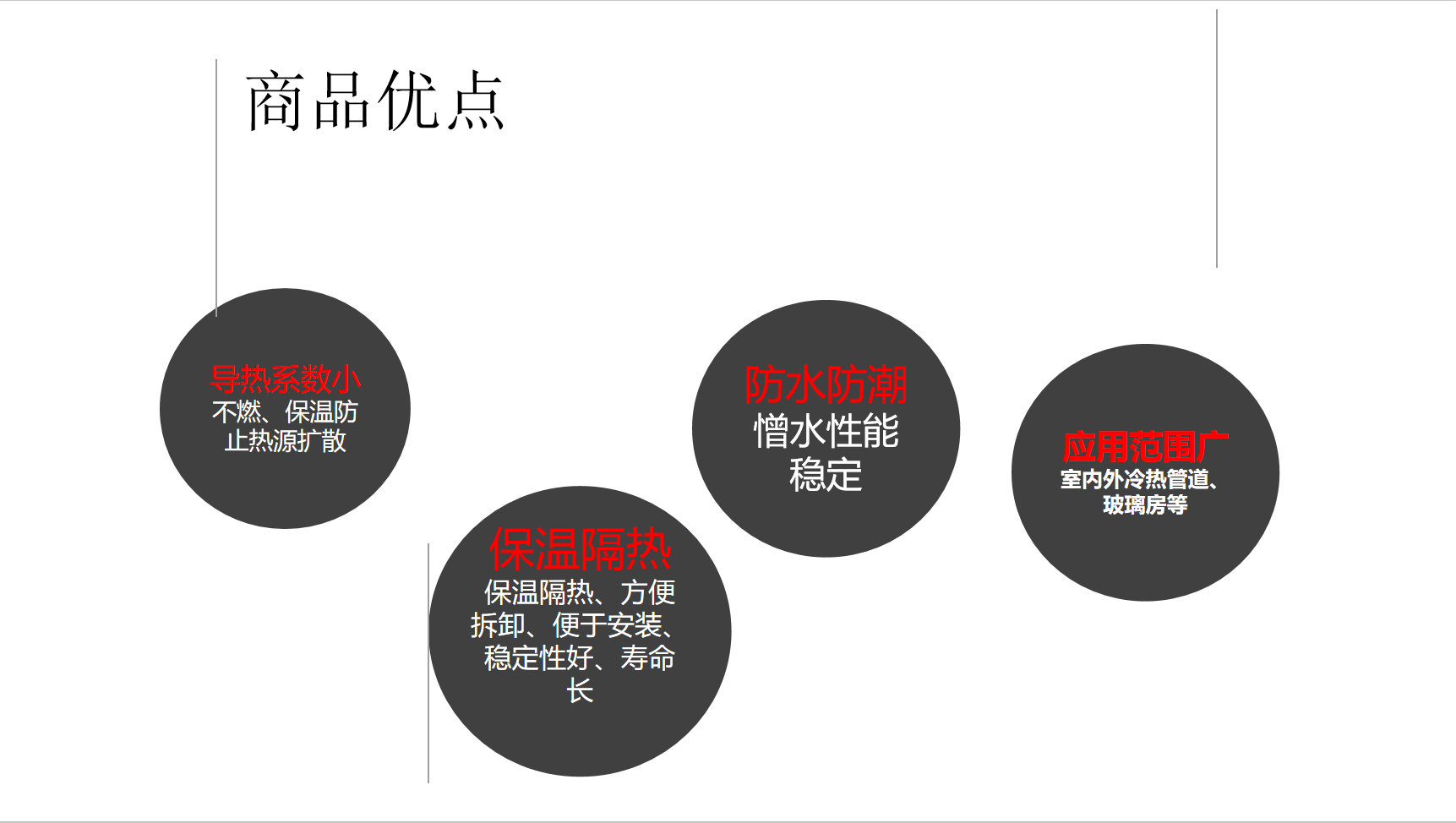 商品优点

导热系数小
不燃、保温防止热源扩散

保温隔热
保温隔热、方便拆卸、便于安装、稳定性好、寿命长

防水防潮
憎水性能稳定

应用范围广
室内外冷热管道、玻璃房等