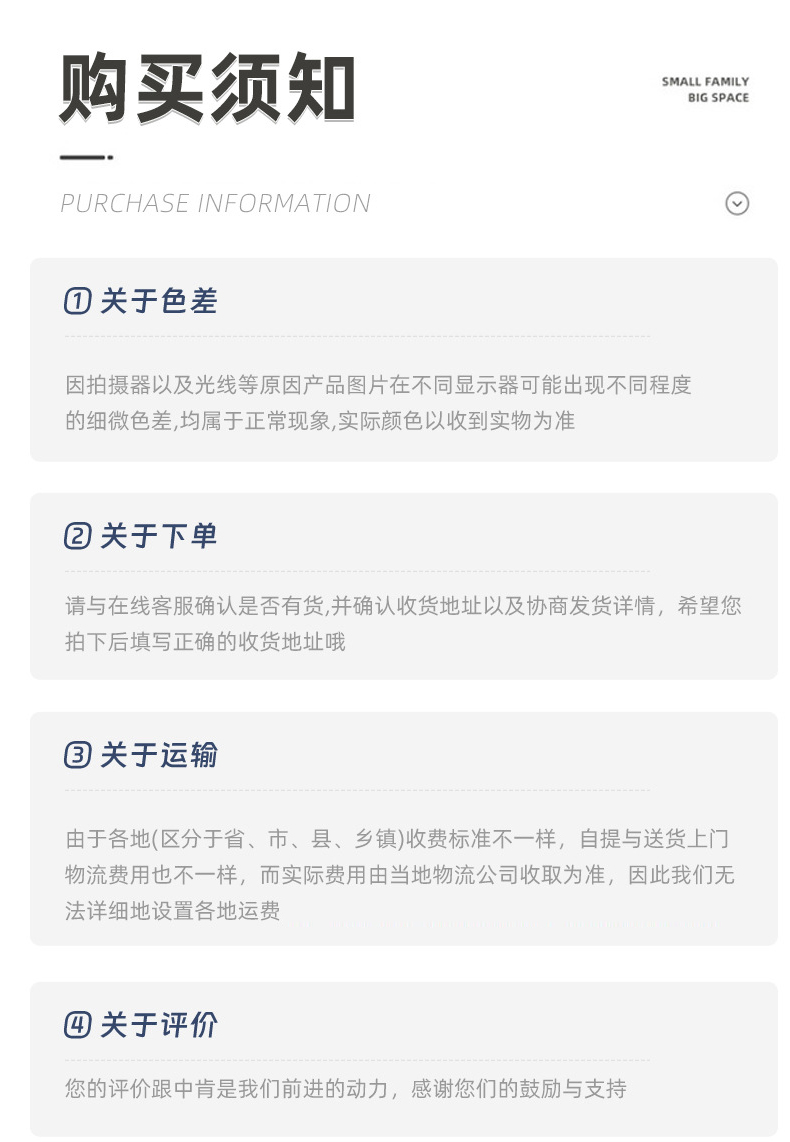 购买须知

SMALL FAMILY
BIG SPACE

PURCHASE INFORMATION

1 关于色差

因拍摄器以及光线等原因产品图片在不同显示器可能出现不同程度的细微色差,均属于正常现象,实际颜色以收到实物为准

2 关于下单

请与在线客服确认是否有货,并确认收货地址以及协商发货详情，希望您拍下后填写正确的收货地址哦

3 关于运输

由于各地(区分于省、市、县、乡镇)收费标准不一样，自提与送货上门物流费用也不一样，而实际费用由当地物流公司收取为准，因此我们无法详细地设置各地运费

4 关于评价

您的评价跟中肯是我们前进的动力，感谢您们的鼓励与支持