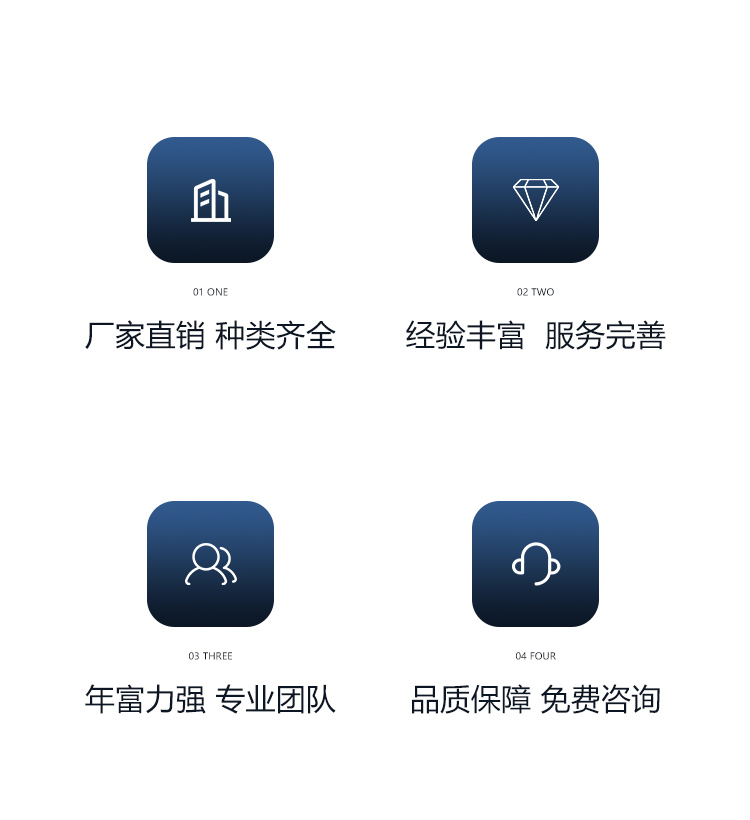 01 ONE

厂家直销 种类齐全

02 TWO

经验丰富 服务完善

03 THREE

年富力强 专业团队

04 FOUR

品质保障 免费咨询