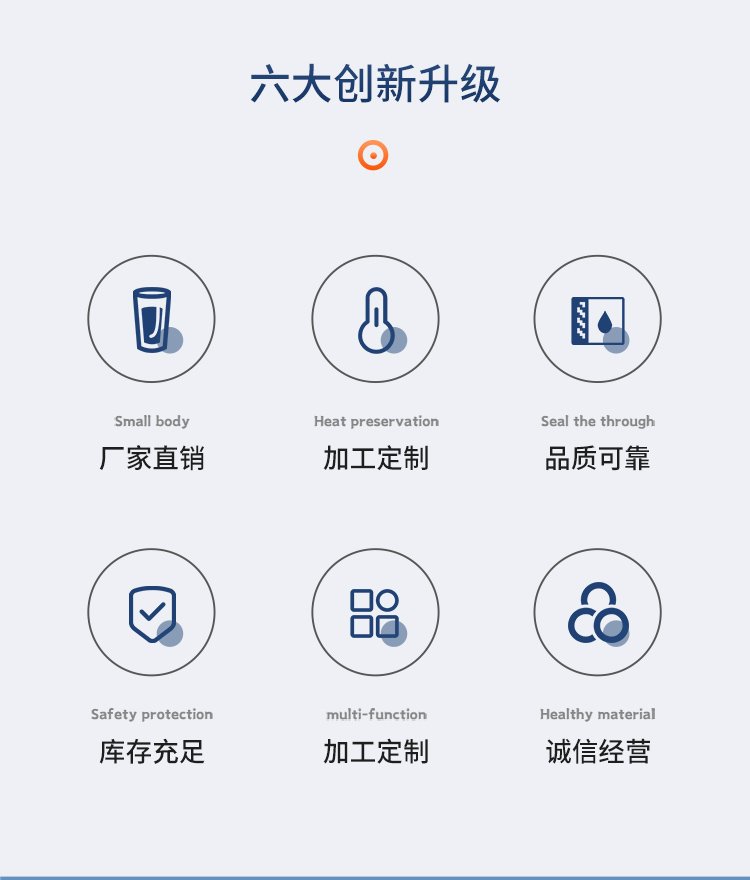 六大创新升级

Small body
厂家直销

Heat preservation
加工定制

Seal the through
品质可靠

Safety protection
库存充足

multi-function
加工定制

Healthy material
诚信经营