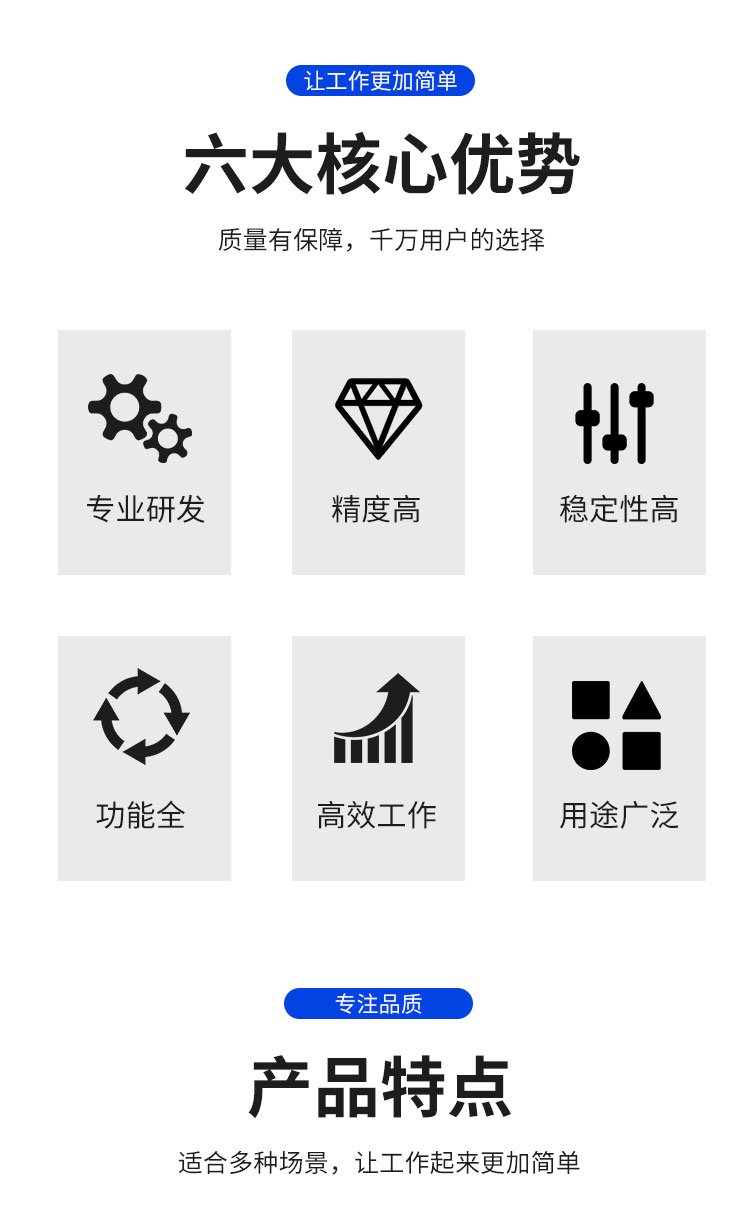 让工作更加简单

六大核心优势

质量有保障，千万用户的选择

专业研发

精度高

稳定性高

功能全

高效工作

用途广泛

专注品质

产品特点

适合多种场景，让工作起来更加简单